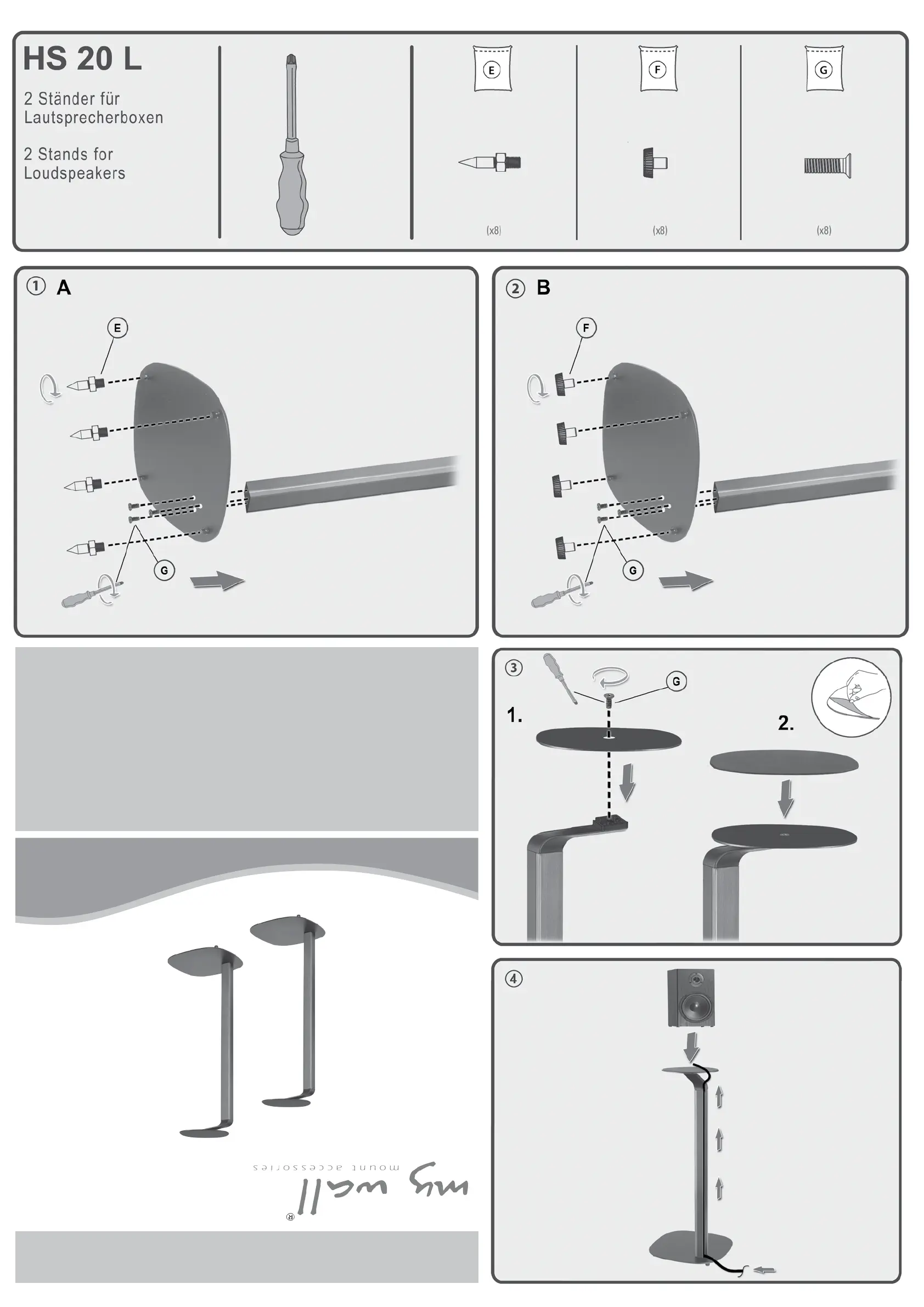 HS 20 L

2 Ständer für Lautsprecherboxen

2 Stands for Loudspeakers

E
(x8)

F
(x8)

G
(x8)

① A

E

G

② B

F

G

③

G

1.

2.

④

my wall®
mount accessories