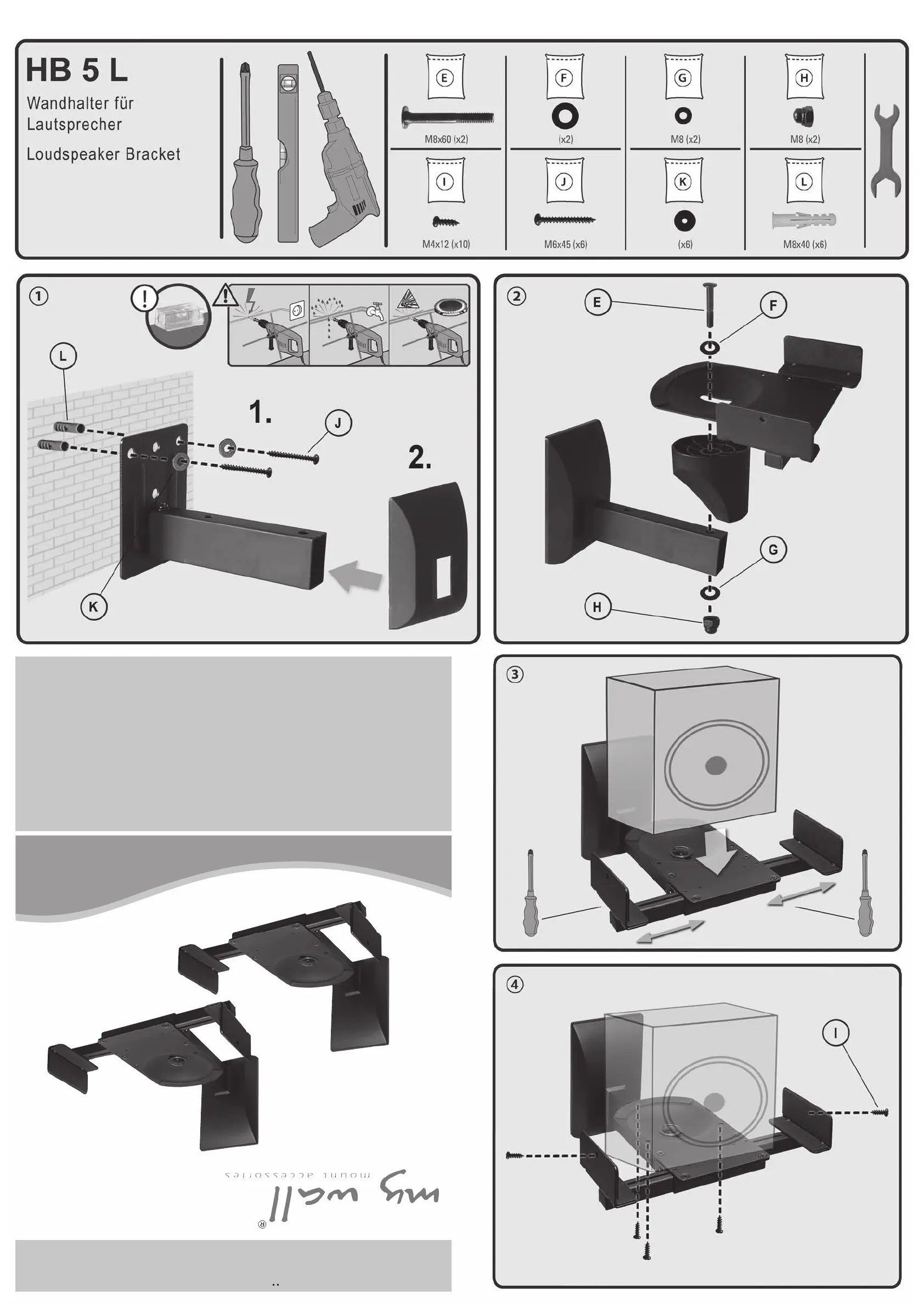 HB 5 L
Wandhalter für Lautsprecher
Loudspeaker Bracket

E
M8x60 (x2)
F
(x2)
G
M8 (x2)
H
M8 (x2)
I
M4x12 (x10)
J
M6x45 (x6)
K
(x6)
L
M8x40 (x6)

①
L
1.
J
2.
K

②
E
F
G
H

③

④
I

my wall®
mount accessories