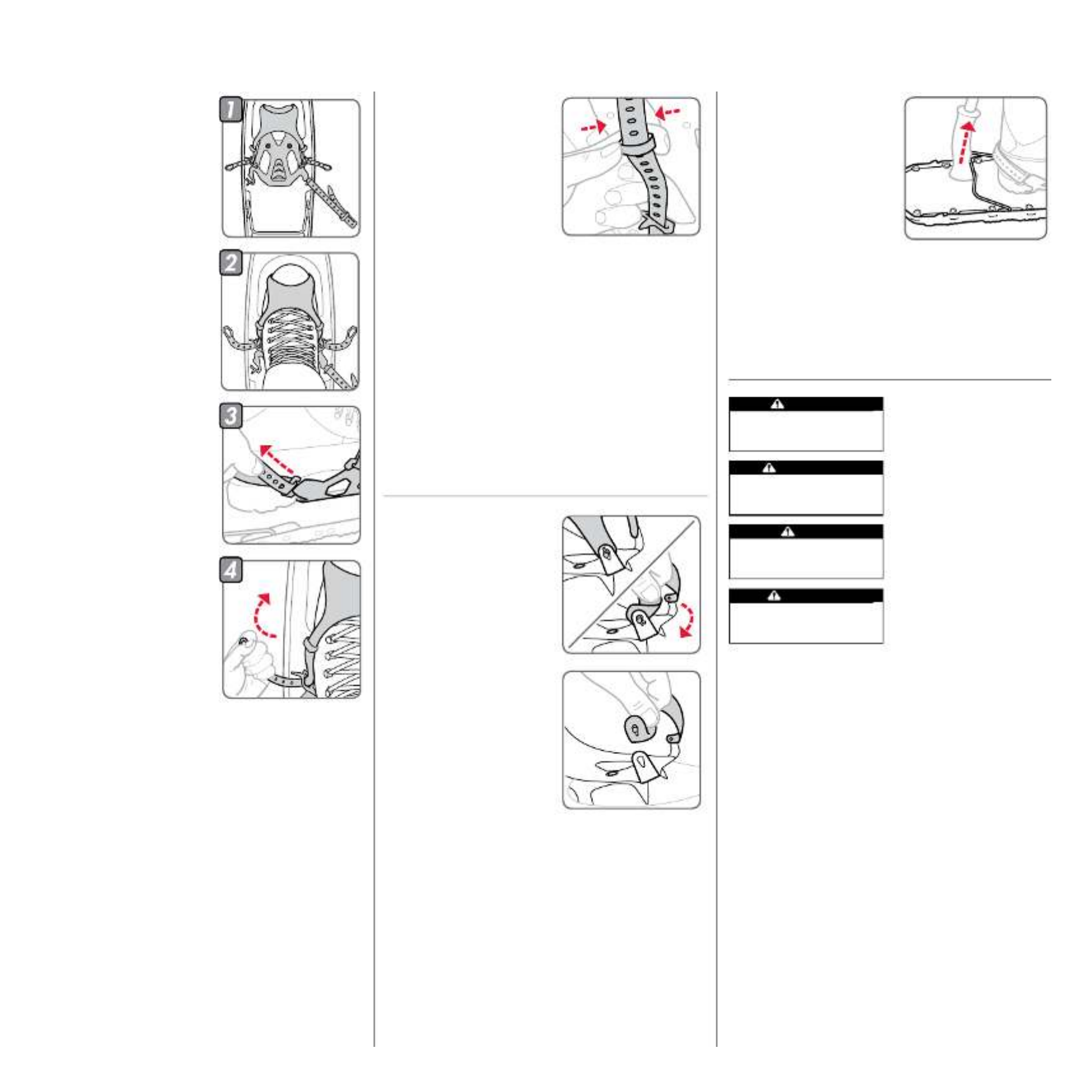 1

2

3

4