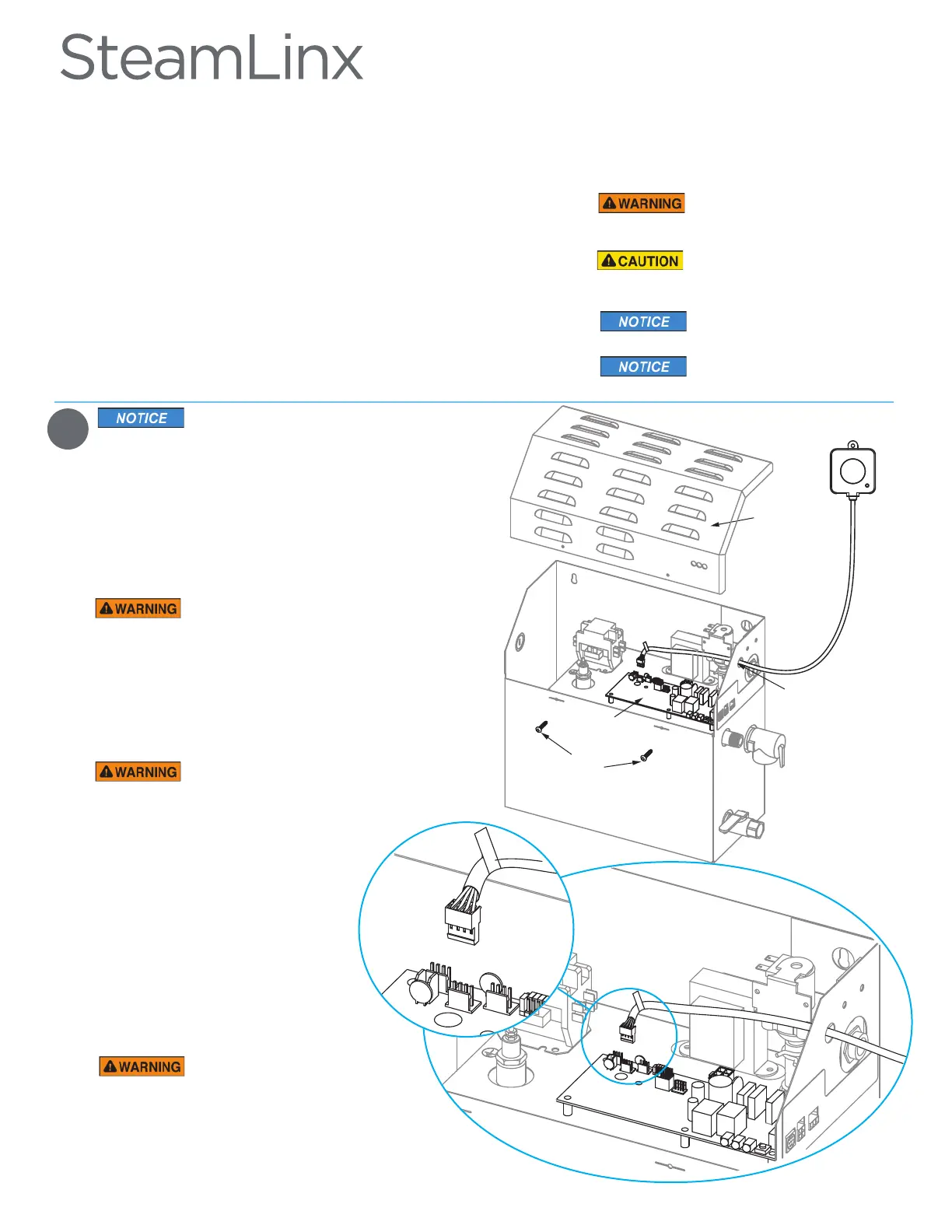 SteamLinx

WARNING

CAUTION

NOTICE

NOTICE

NOTICE

WARNING

WARNING

WARNING