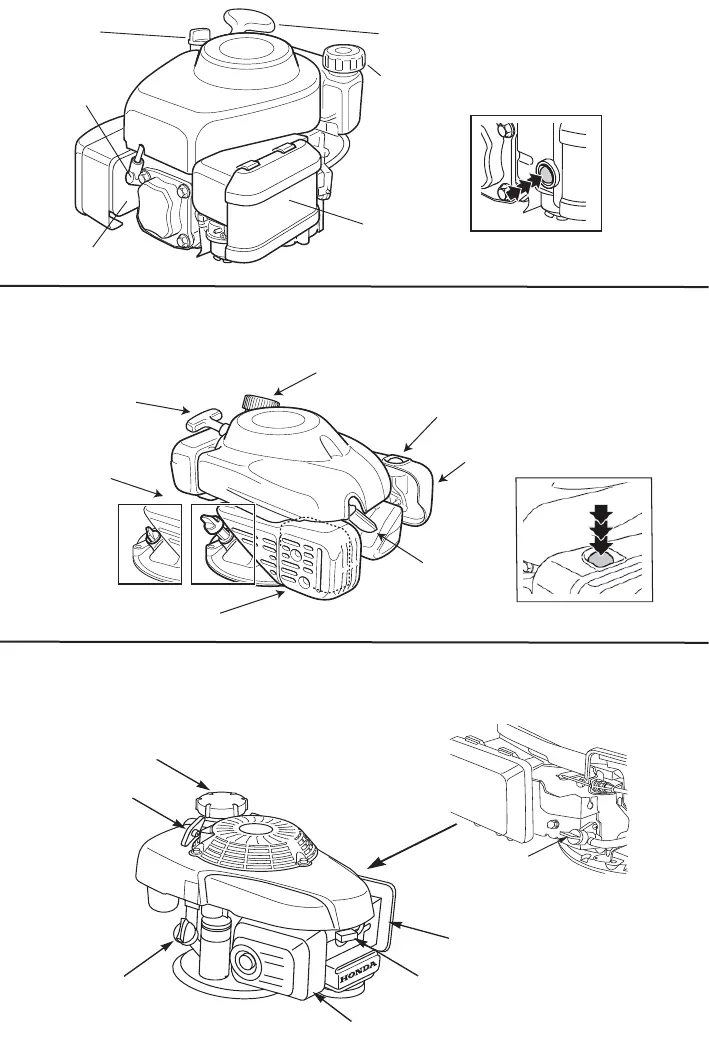 HONDA