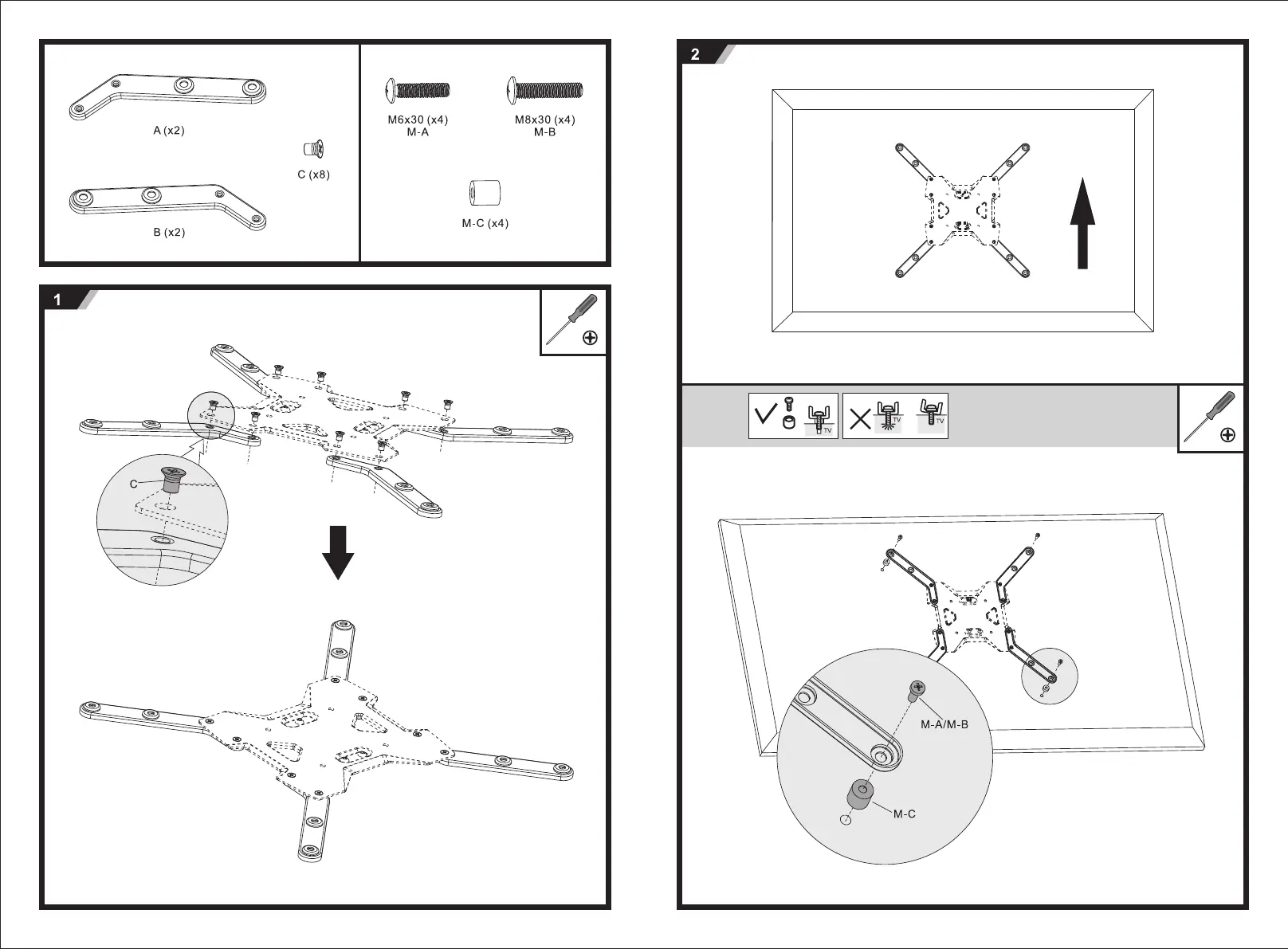 A (x2)

C (x8)

B (x2)

M6x30 (x4)
M-A

M8x30 (x4)
M-B

M-C (x4)

1

C

2

TV

TV

TV

M-A/M-B

M-C