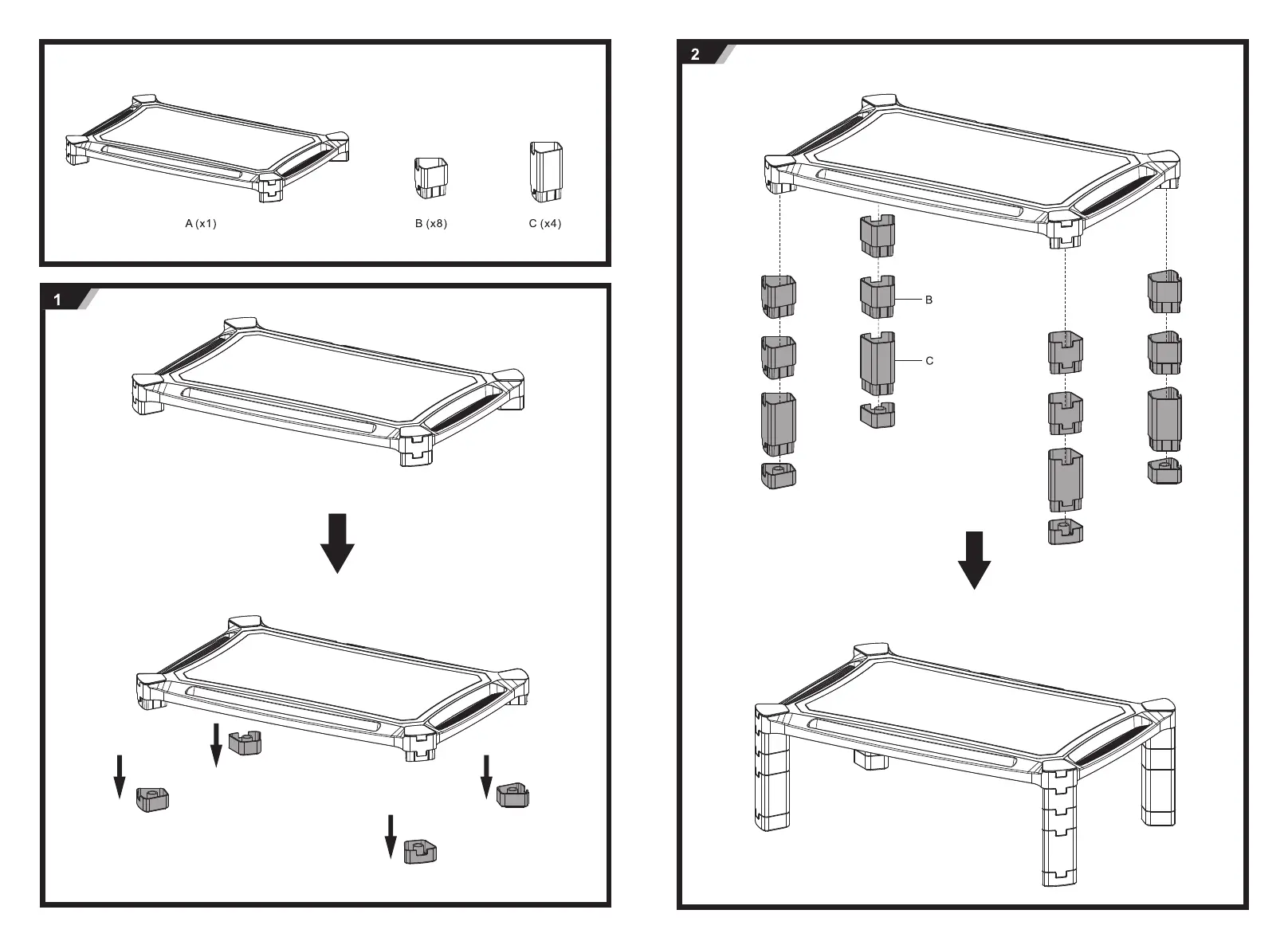 A (x1)

B (x8)

C (x4)

1

2

B

C