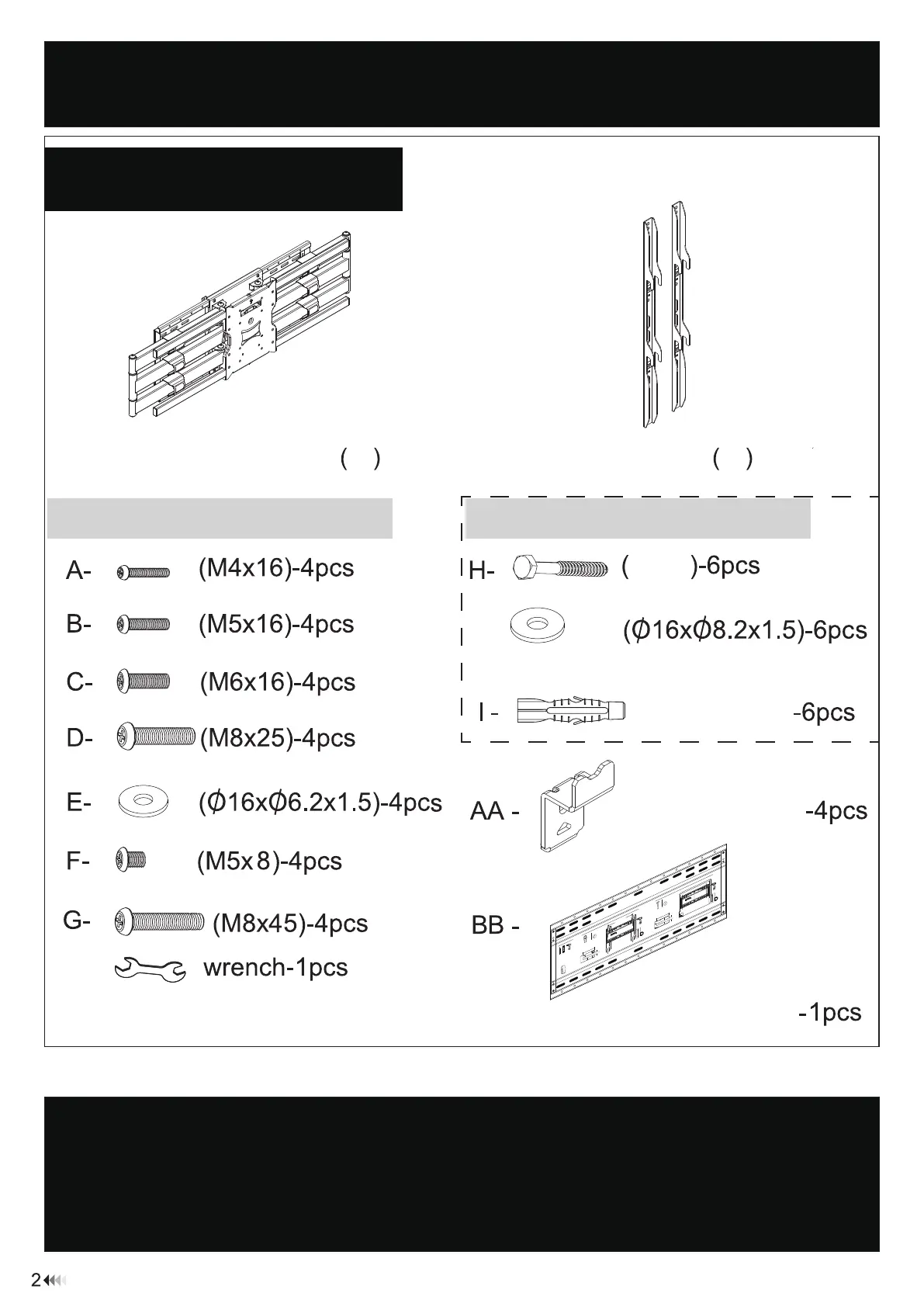 ( )

( )

A- (M4x16)-4pcs

B- (M5x16)-4pcs

C- (M6x16)-4pcs

D- (M8x25)-4pcs

E- ($\phi$16x$\phi$6.2x1.5)-4pcs

F- (M5x8)-4pcs

G- (M8x45)-4pcs

wrench-1pcs

H- ( )-6pcs

($\phi$16x$\phi$8.2x1.5)-6pcs

I - -6pcs

AA - -4pcs

BB - -1pcs

2