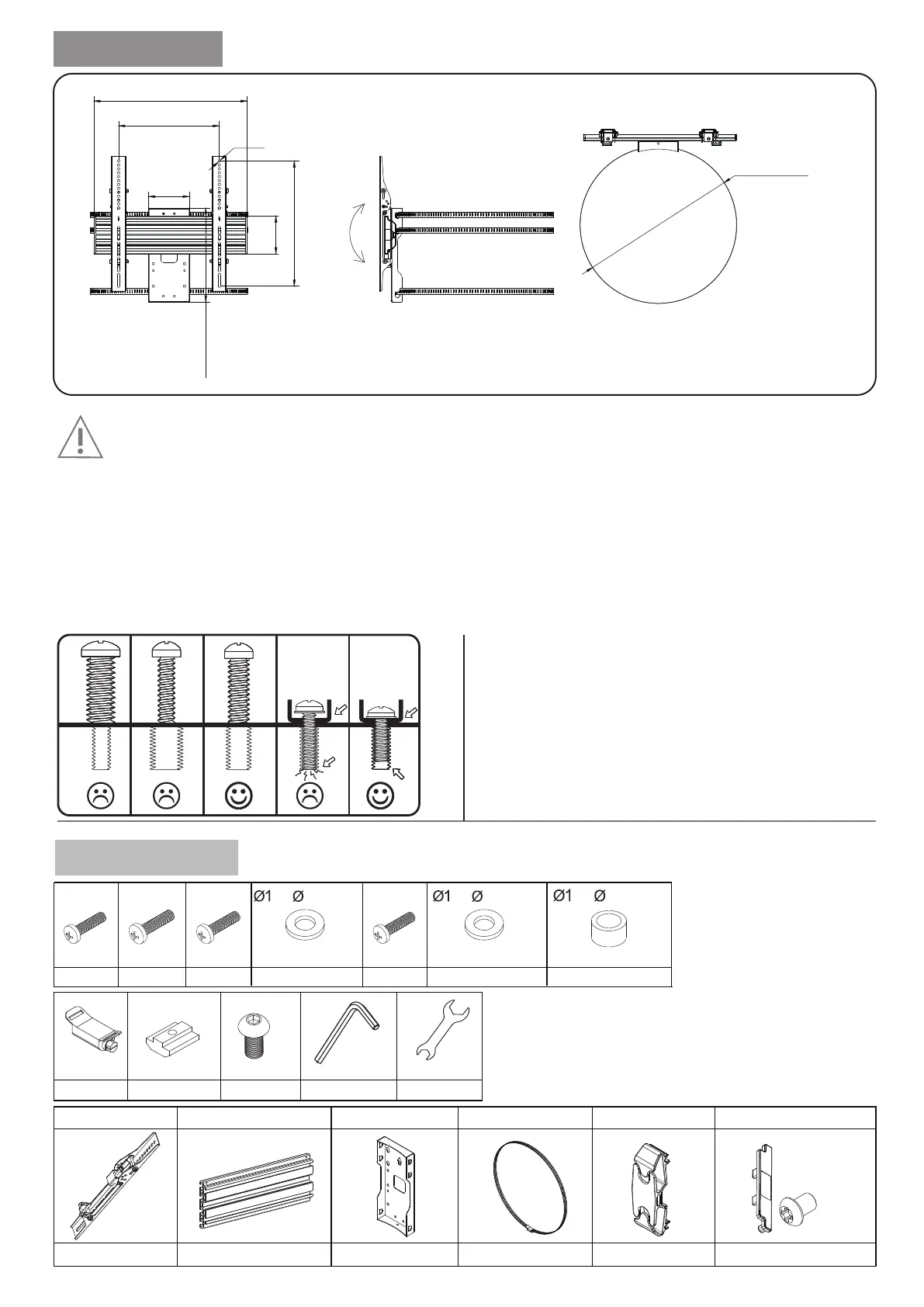 Ø1 Ø

Ø1 Ø

Ø1 Ø