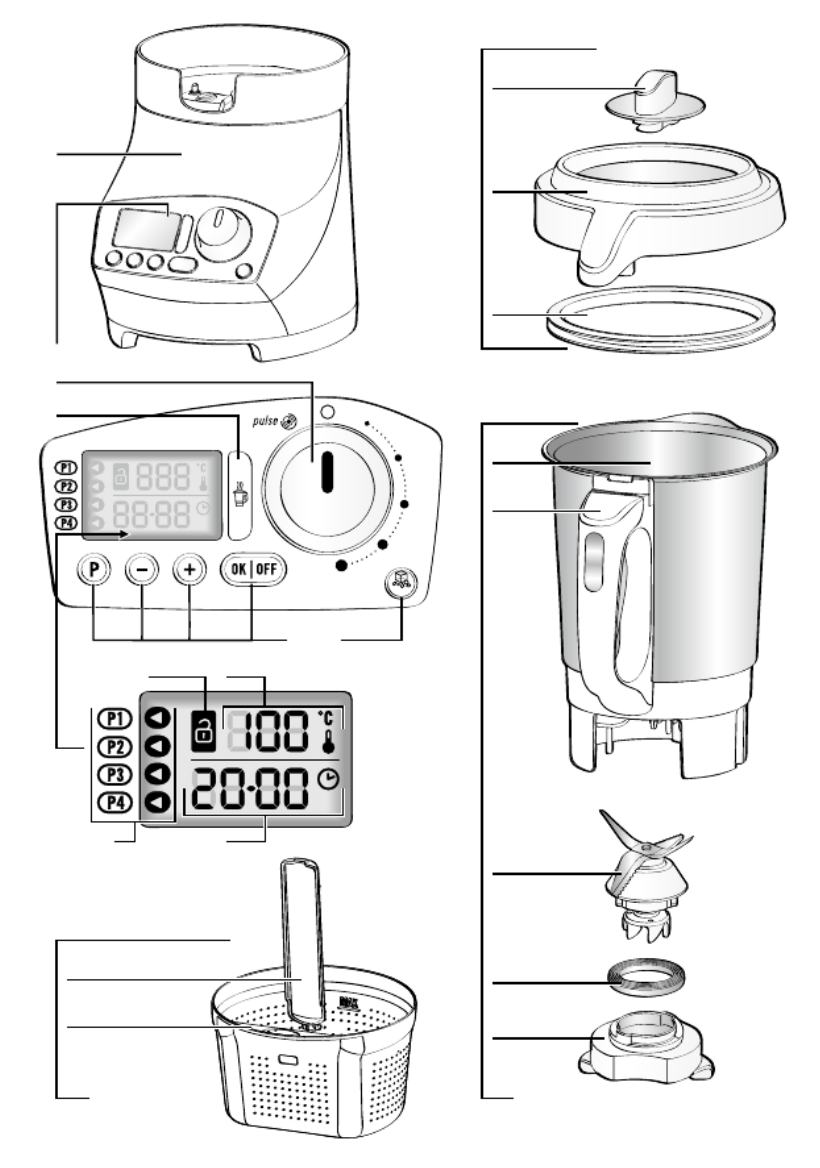 pulse

P1
P2
P3
P4
888 °C
88:88

P
−
+
OK | OFF

P1
P2
P3
P4
100 °C
20:00

MAX