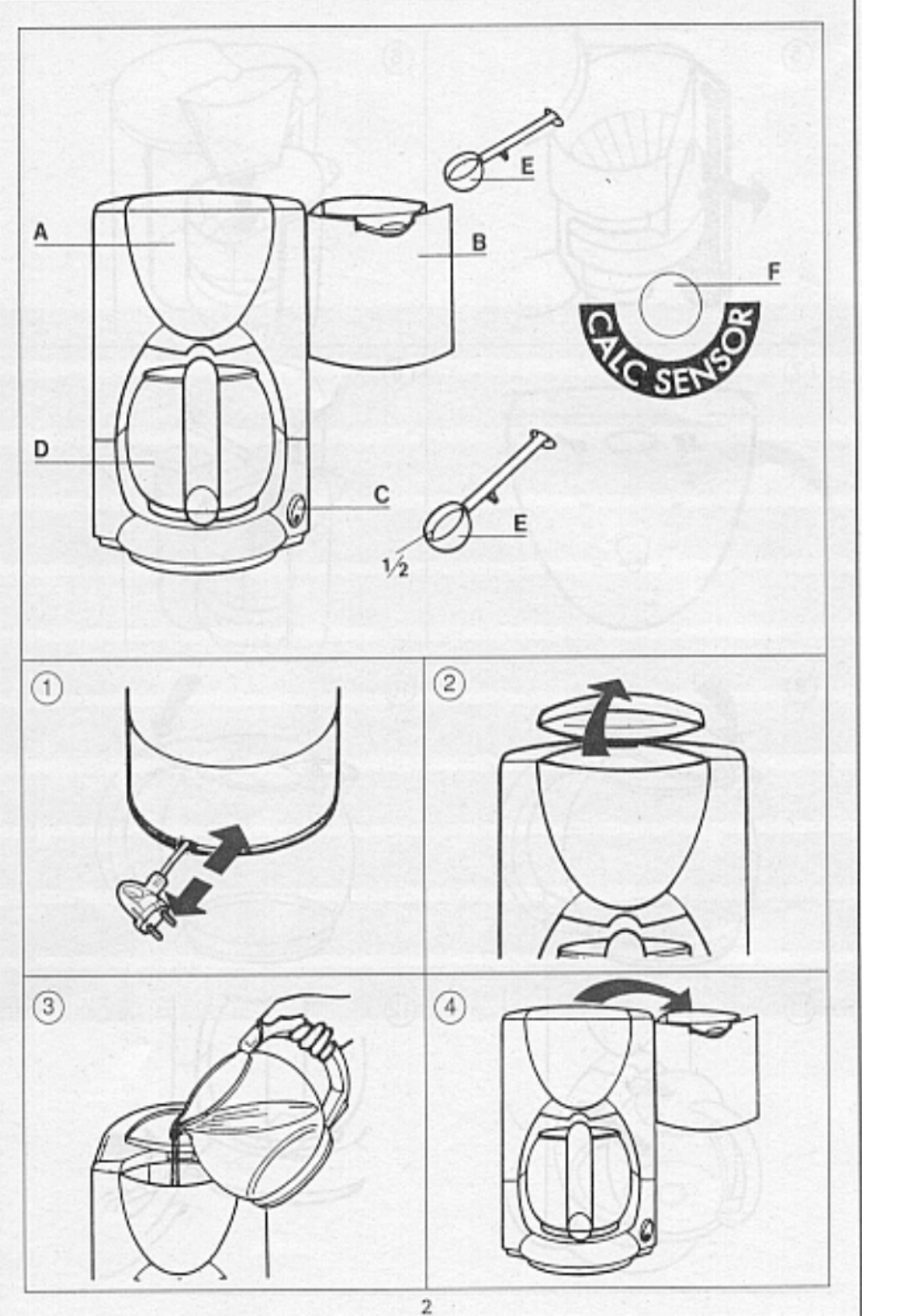 A

B

E

F

CALC SENSOR

D

C

E

½

①

②

③

④

2