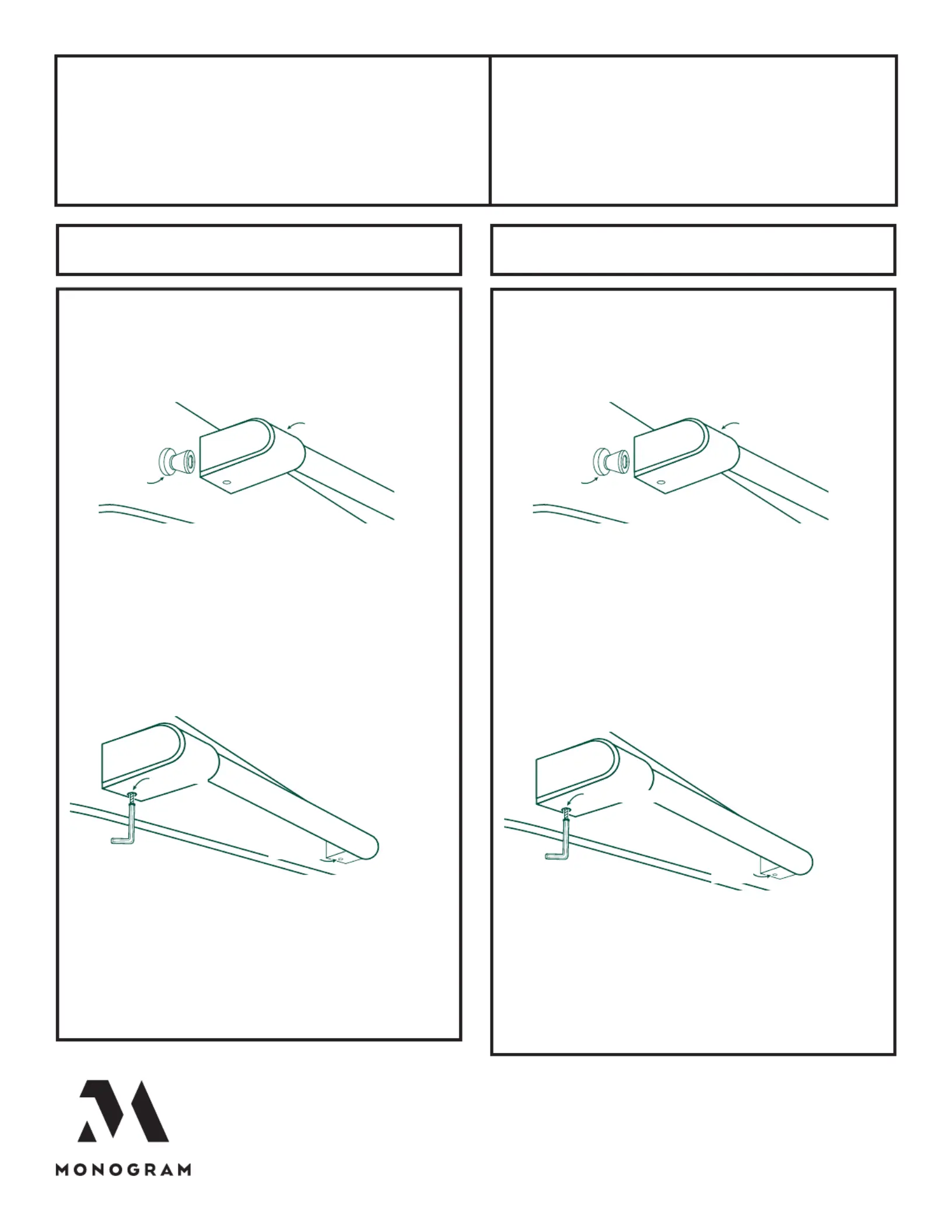 MONOGRAM