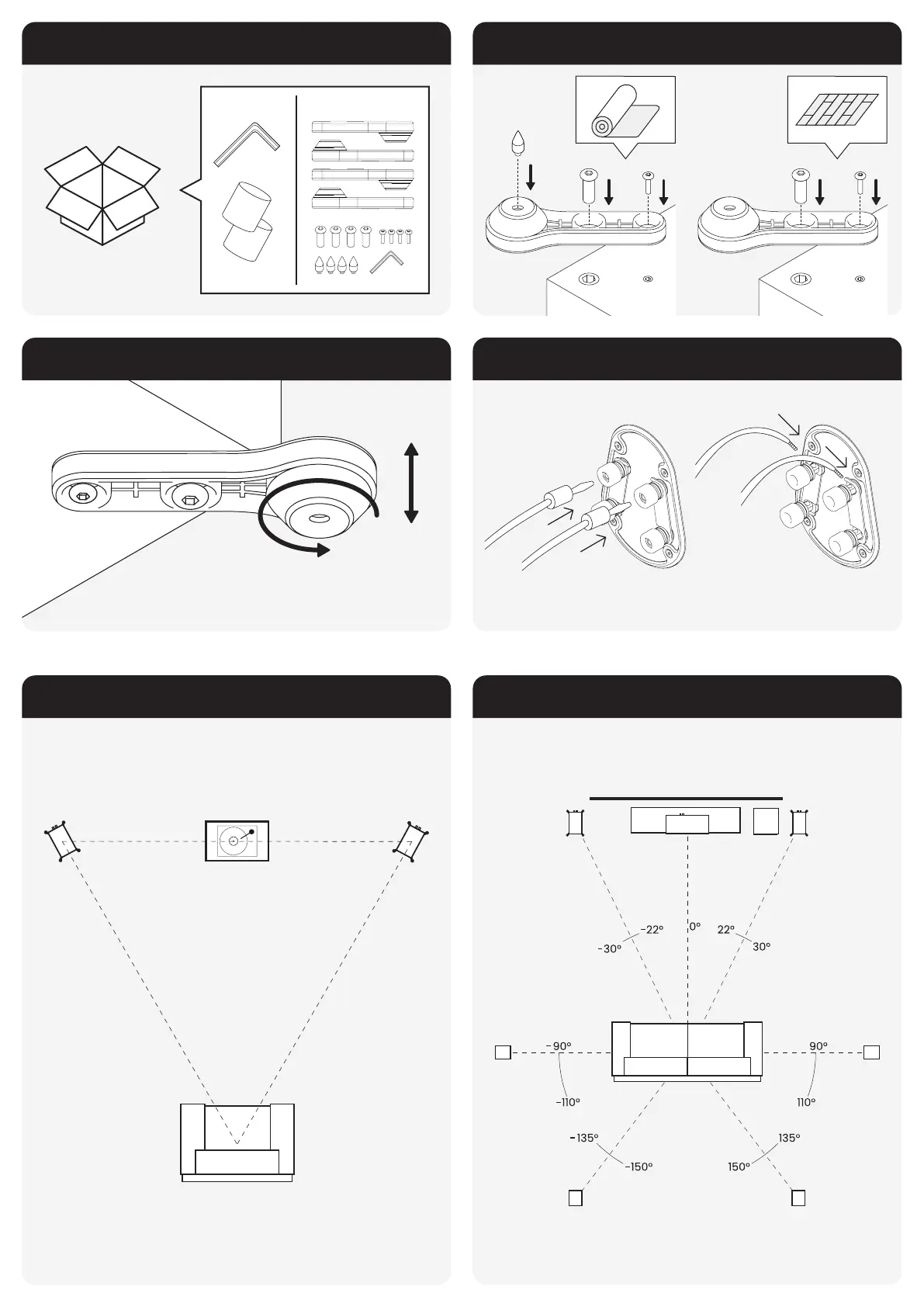 -22°
0°
22°
-30°
30°
-90°
90°
-110°
110°
-135°
135°
-150°
150°