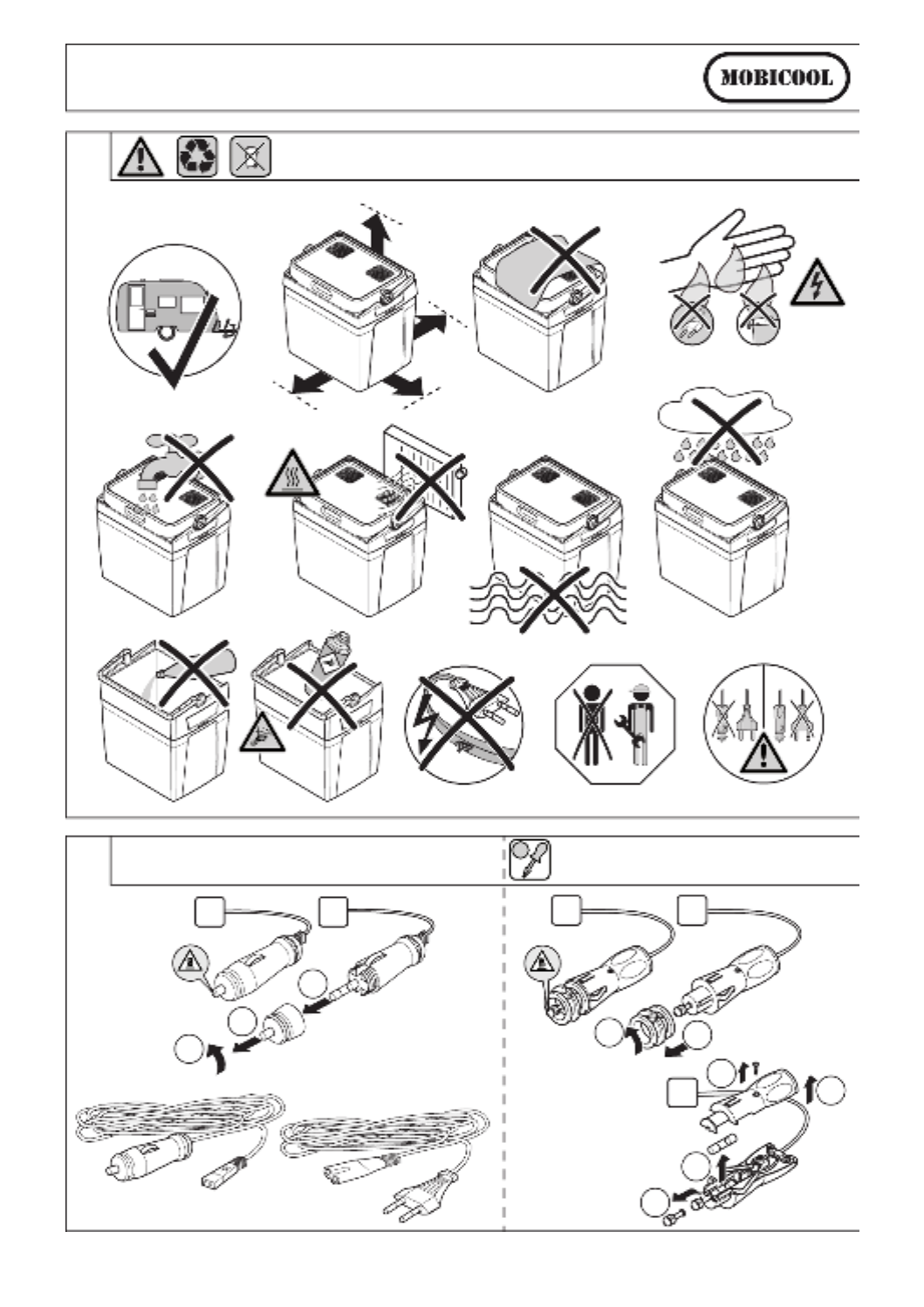 MOBICOOL