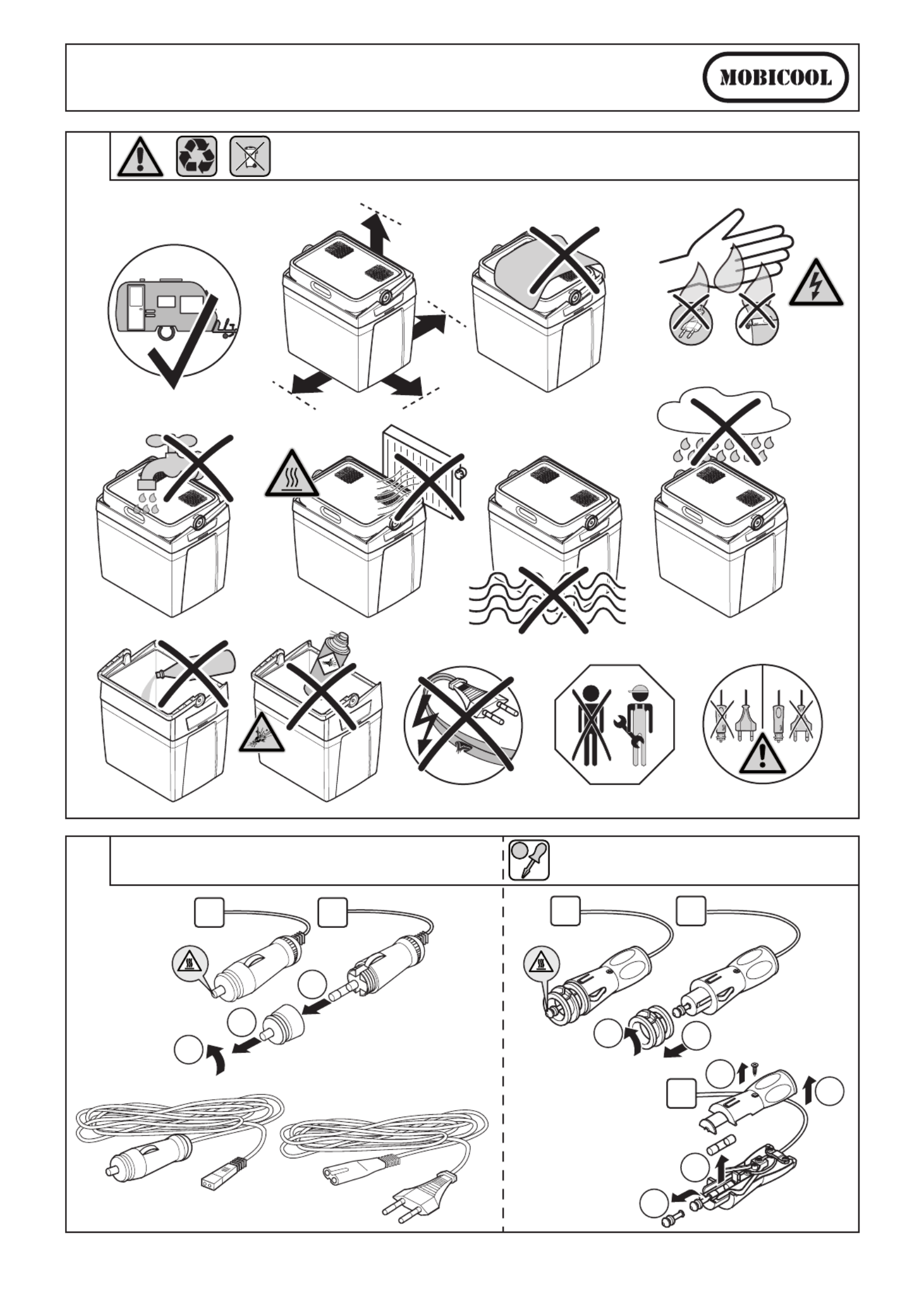 MOBICOOL