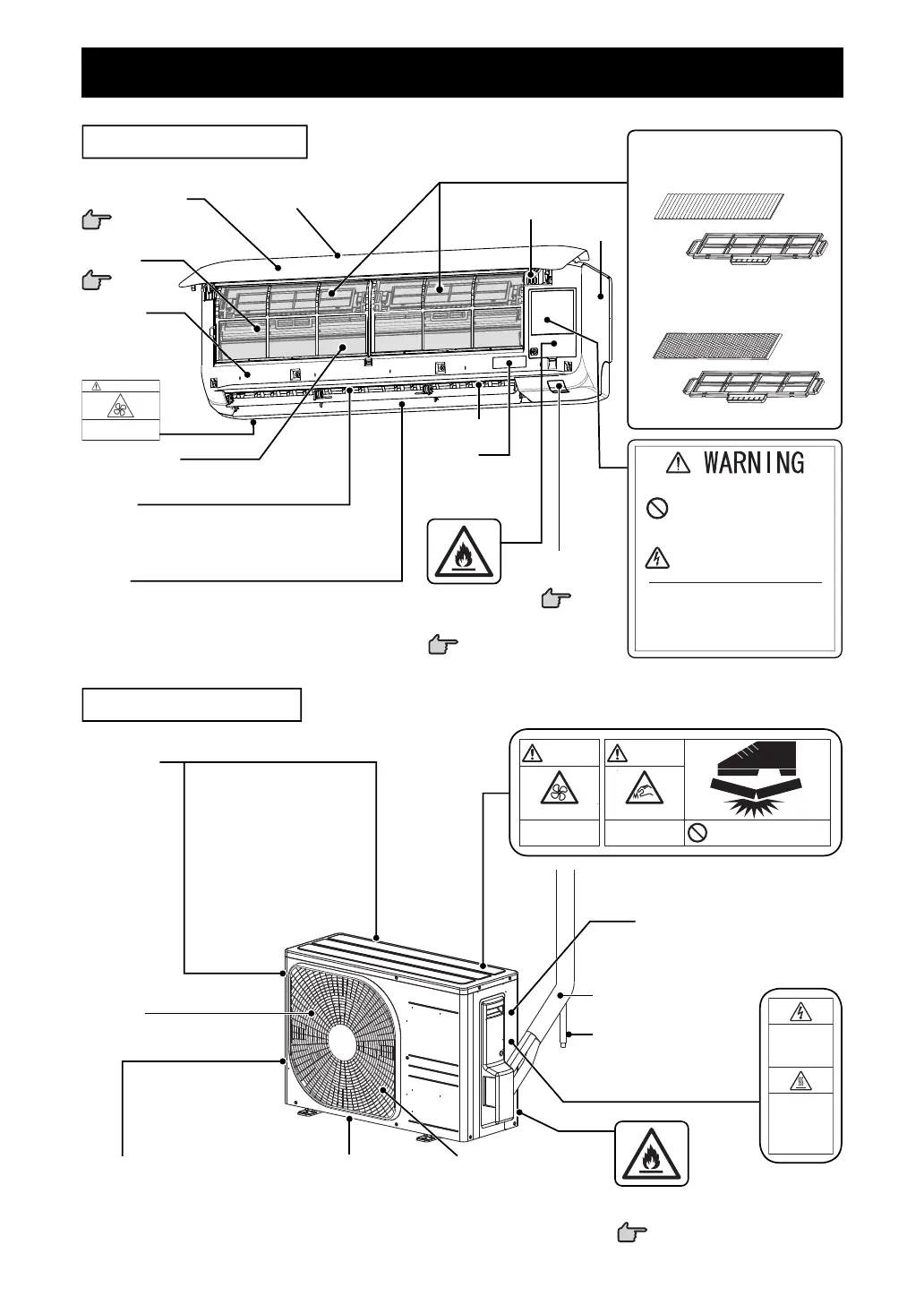 WARNING