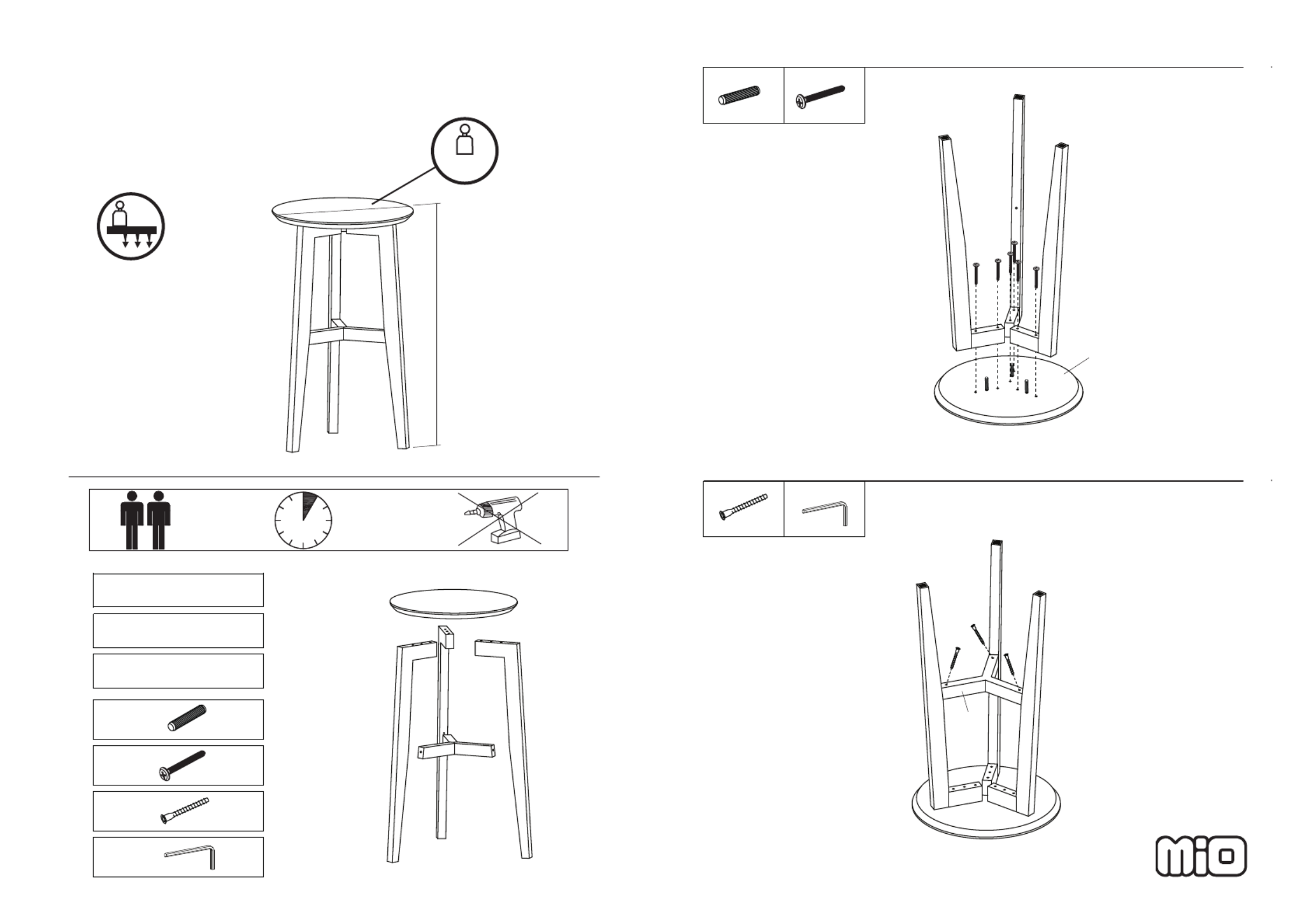 mio