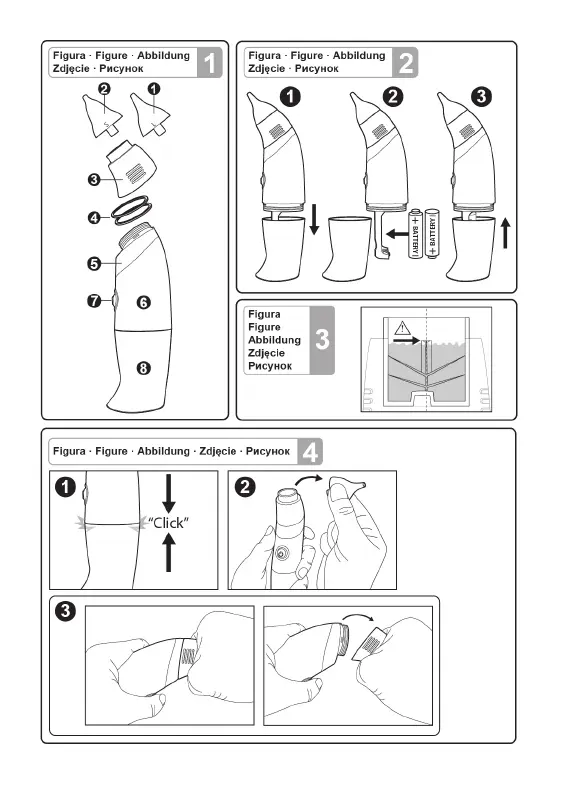 Figura · Figure · Abbildung
Zdjęcie · Рисунок
1

2
1
3
4
5
7
6
8

Figura · Figure · Abbildung
Zdjęcie · Рисунок
2

1
2
3

+ BATTERY
+ BATTERY

Figura
Figure
Abbildung
Zdjęcie
Рисунок
3

Figura · Figure · Abbildung · Zdjęcie · Рисунок
4

1
"Click"

2

3