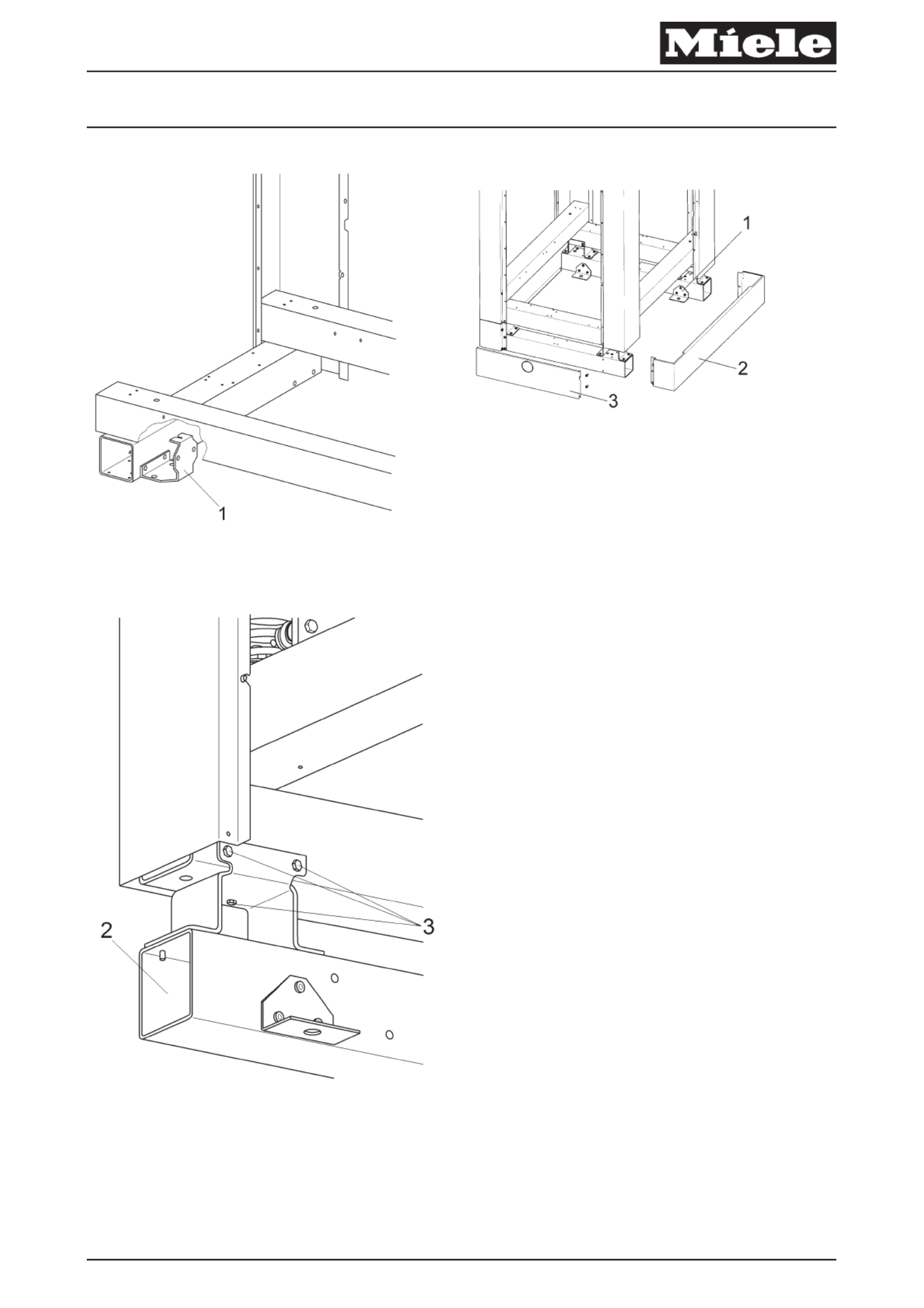 Miele

1

1

2

3

2

3