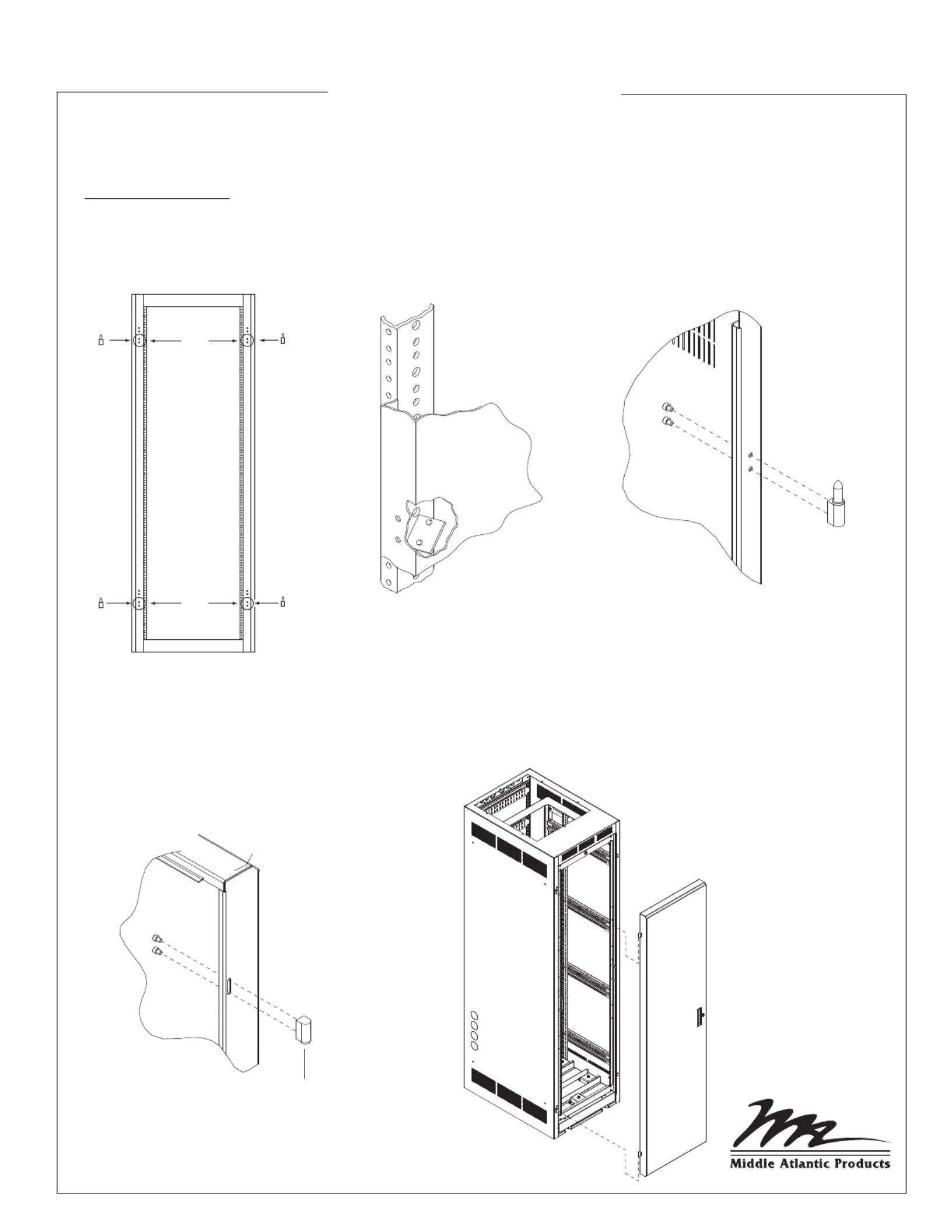 Middle Atlantic Products