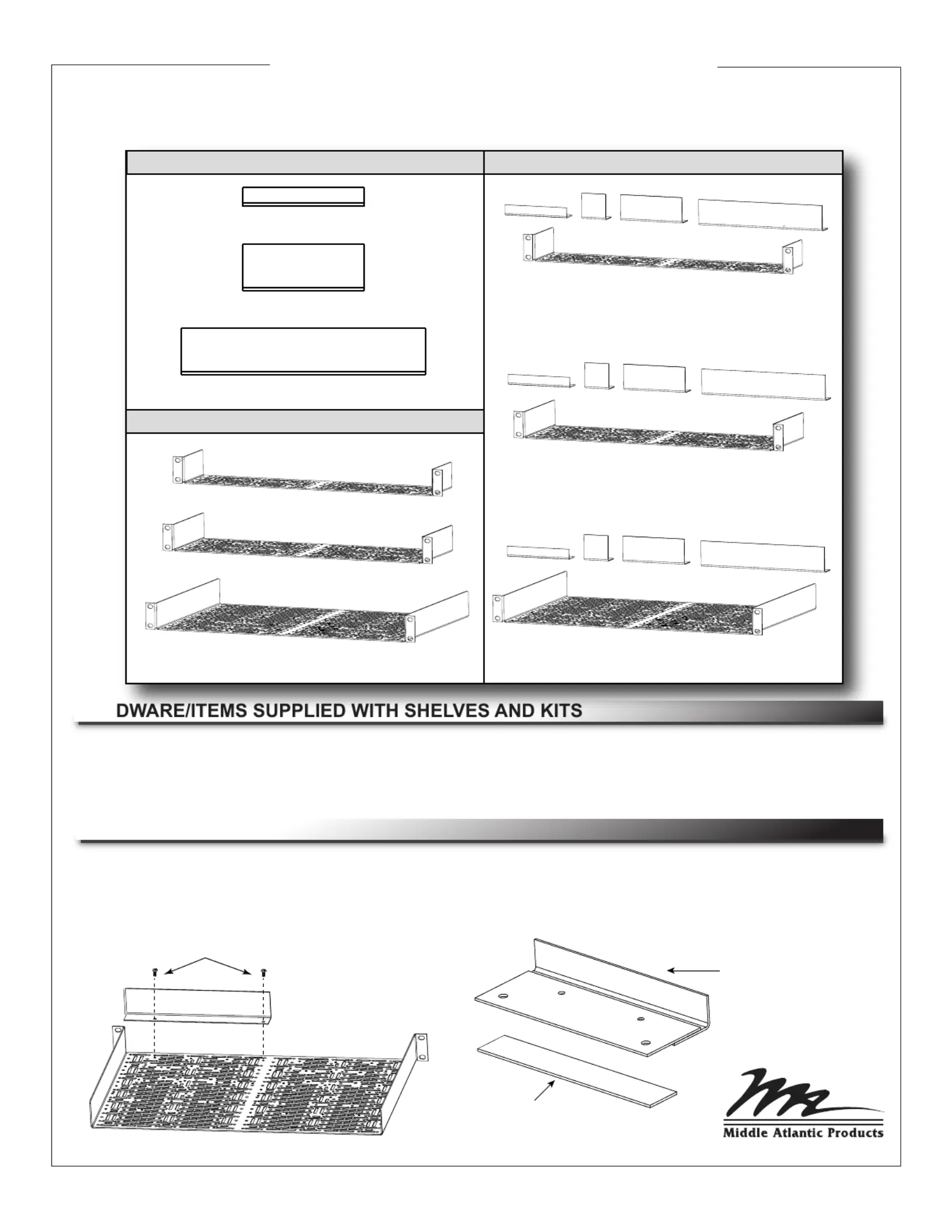 DWARE/ITEMS SUPPLIED WITH SHELVES AND KITS

Middle Atlantic Products