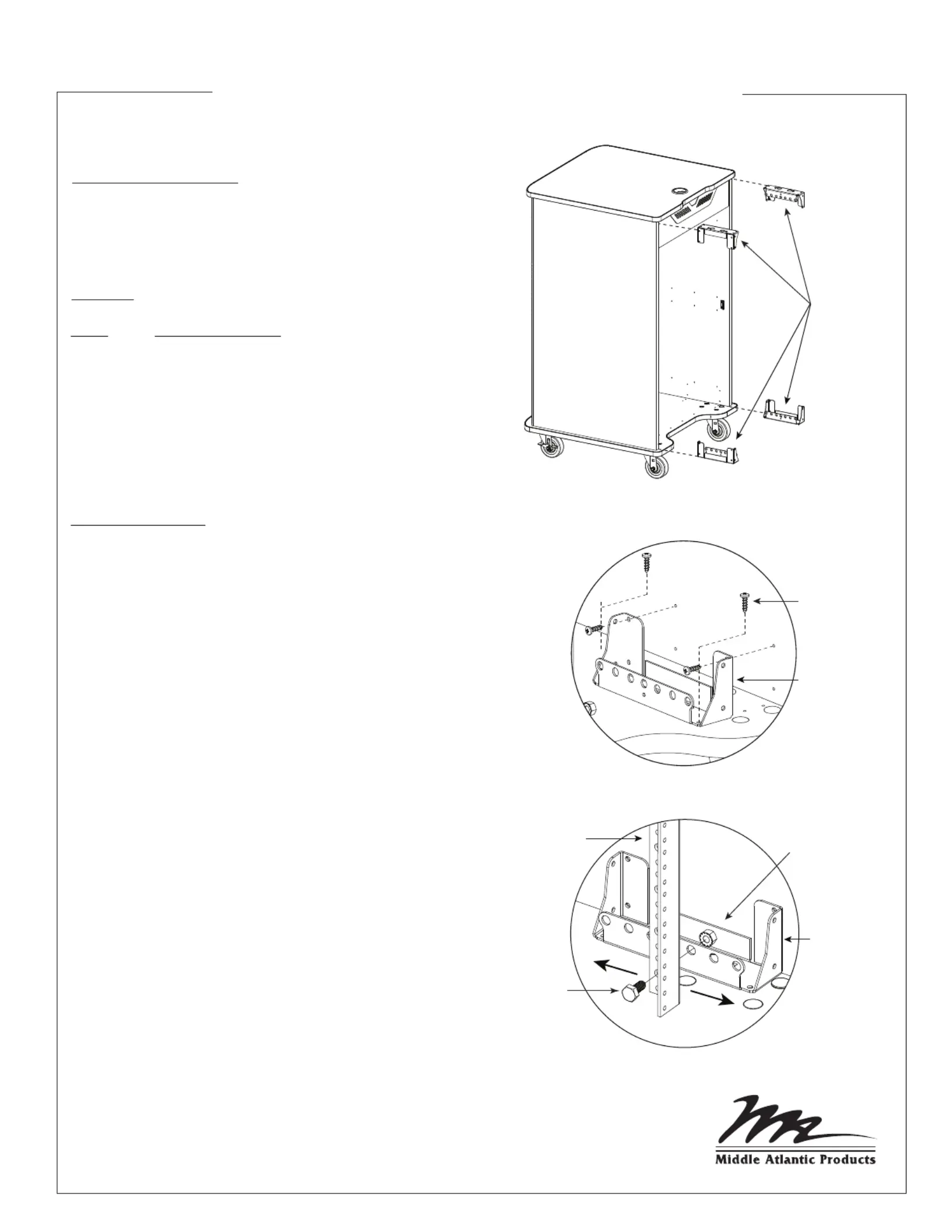 Middle Atlantic Products