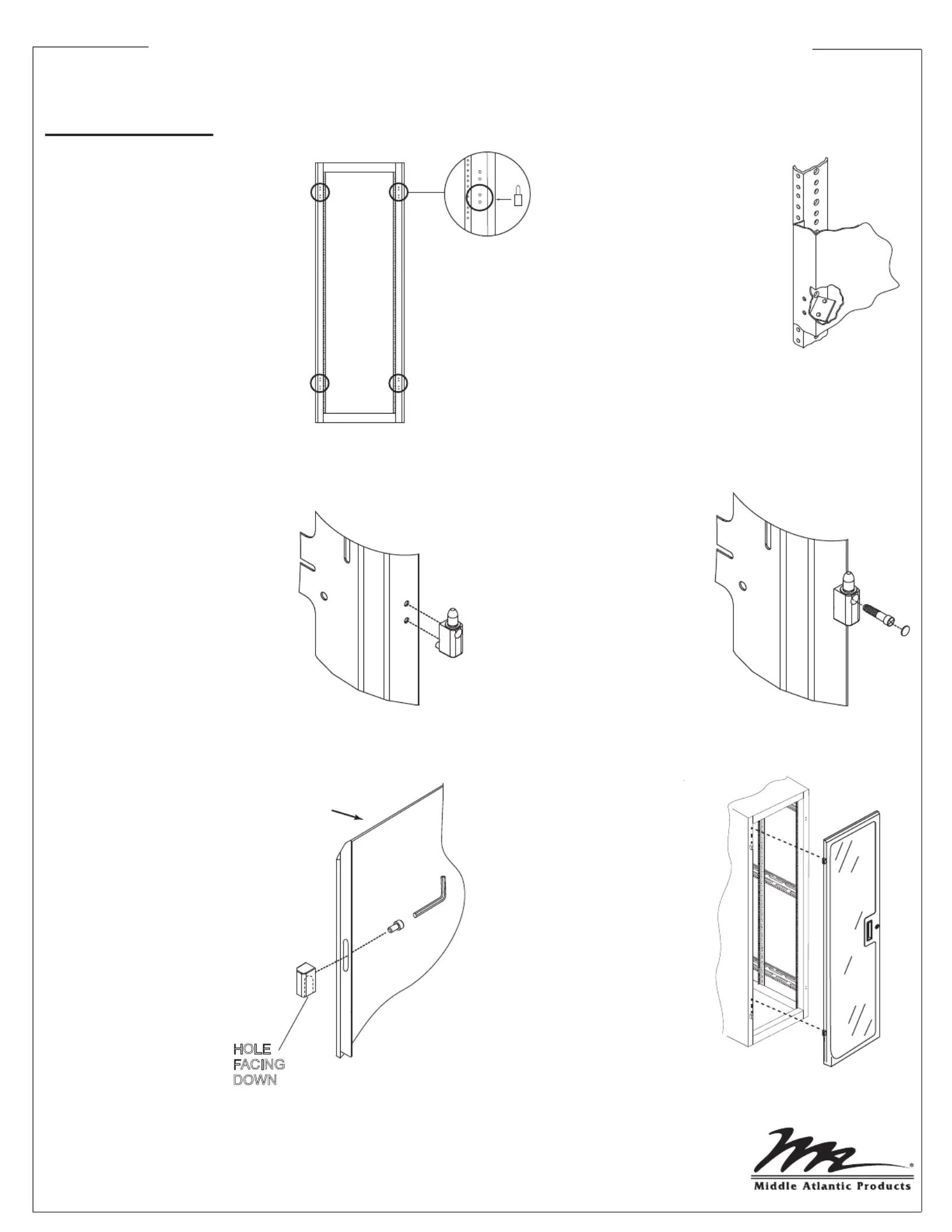 HOLE
FACING
DOWN

Middle Atlantic Products