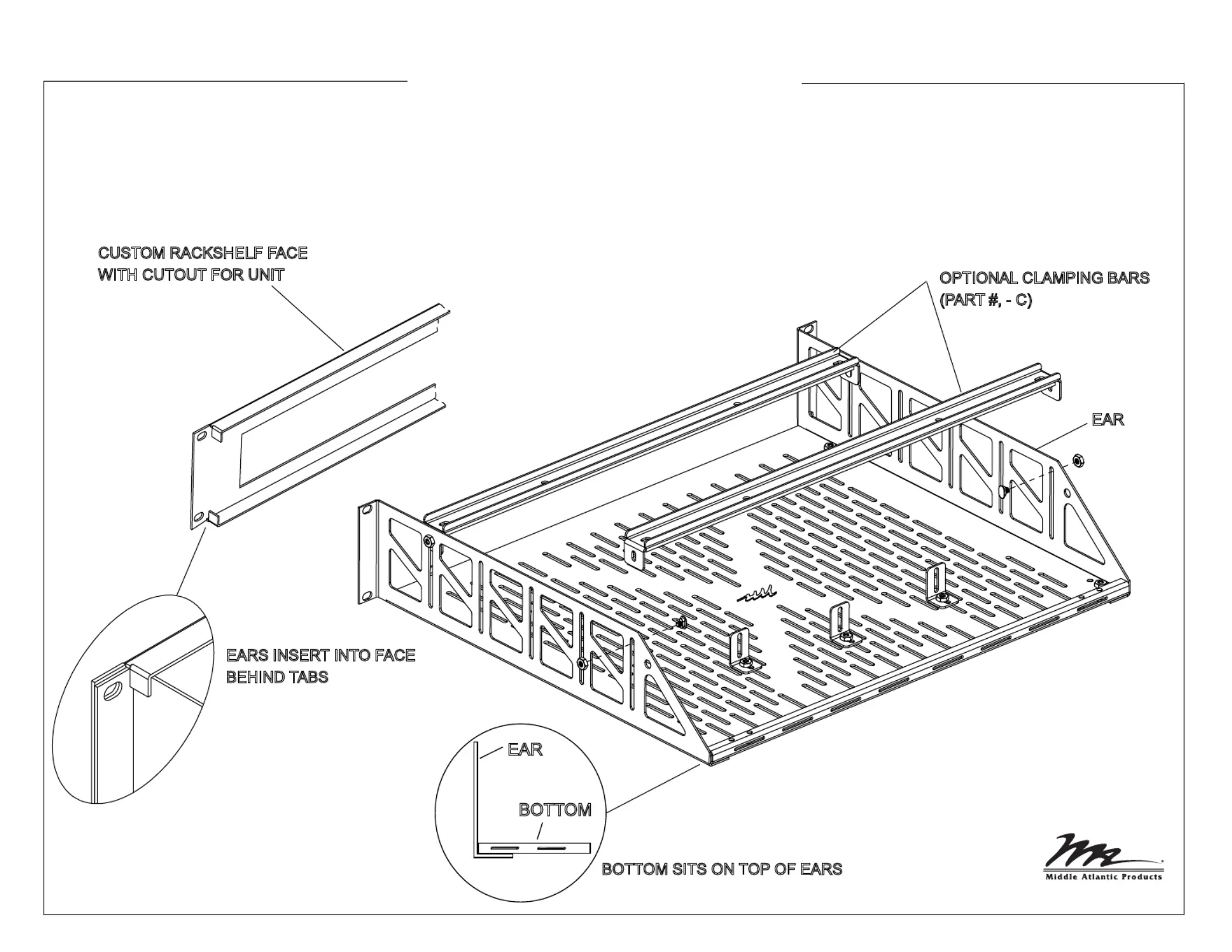 CUSTOM RACKSHELF FACE
WITH CUTOUT FOR UNIT

OPTIONAL CLAMPING BARS
(PART #, - C)

EAR

EARS INSERT INTO FACE
BEHIND TABS

EAR

BOTTOM

BOTTOM SITS ON TOP OF EARS

Middle Atlantic Products