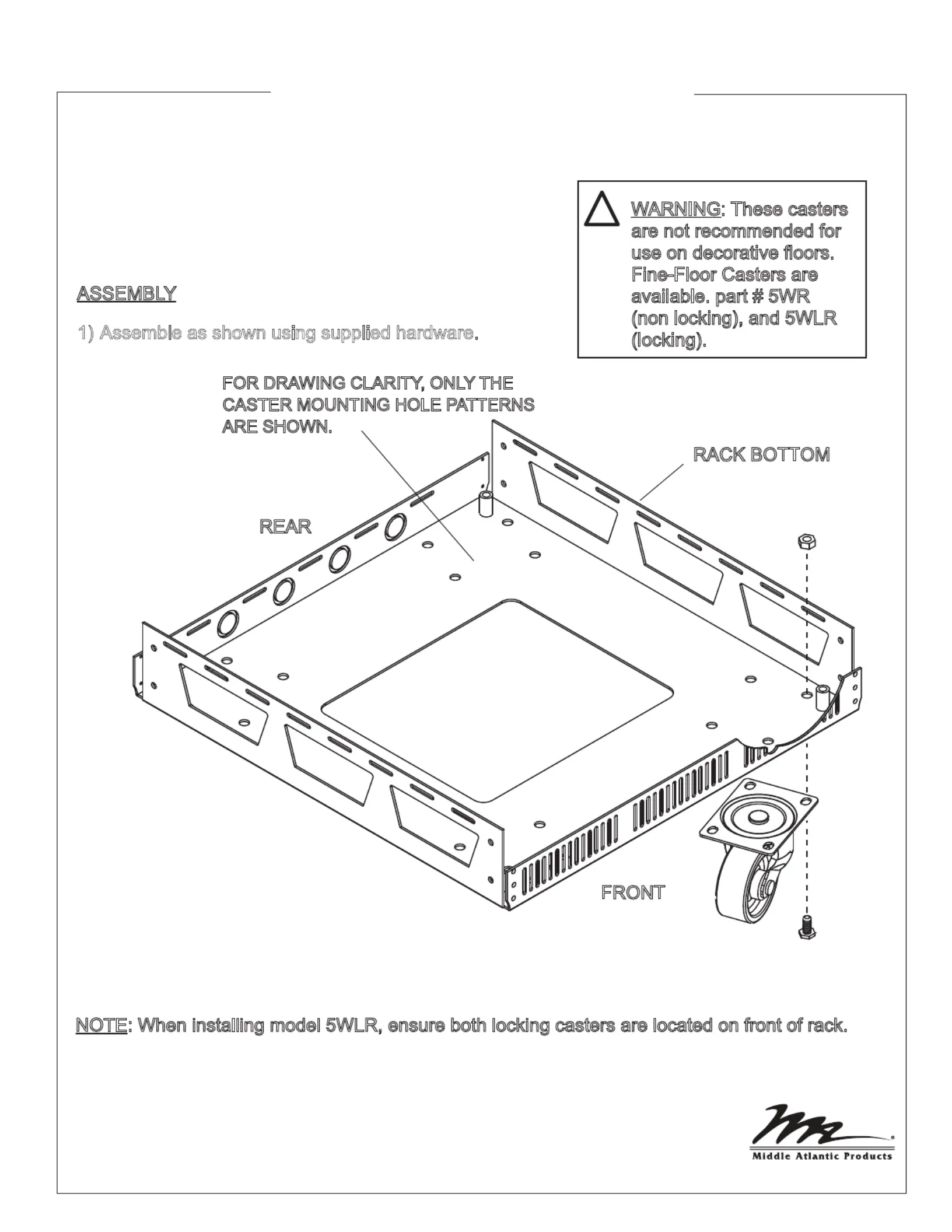 WARNING: These casters are not recommended for use on decorative floors. Fine-Floor Casters are available. part # 5WR (non locking), and 5WLR (locking).

ASSEMBLY

1) Assemble as shown using supplied hardware.

FOR DRAWING CLARITY, ONLY THE CASTER MOUNTING HOLE PATTERNS ARE SHOWN.

RACK BOTTOM

REAR

FRONT

NOTE: When installing model 5WLR, ensure both locking casters are located on front of rack.

Middle Atlantic Products