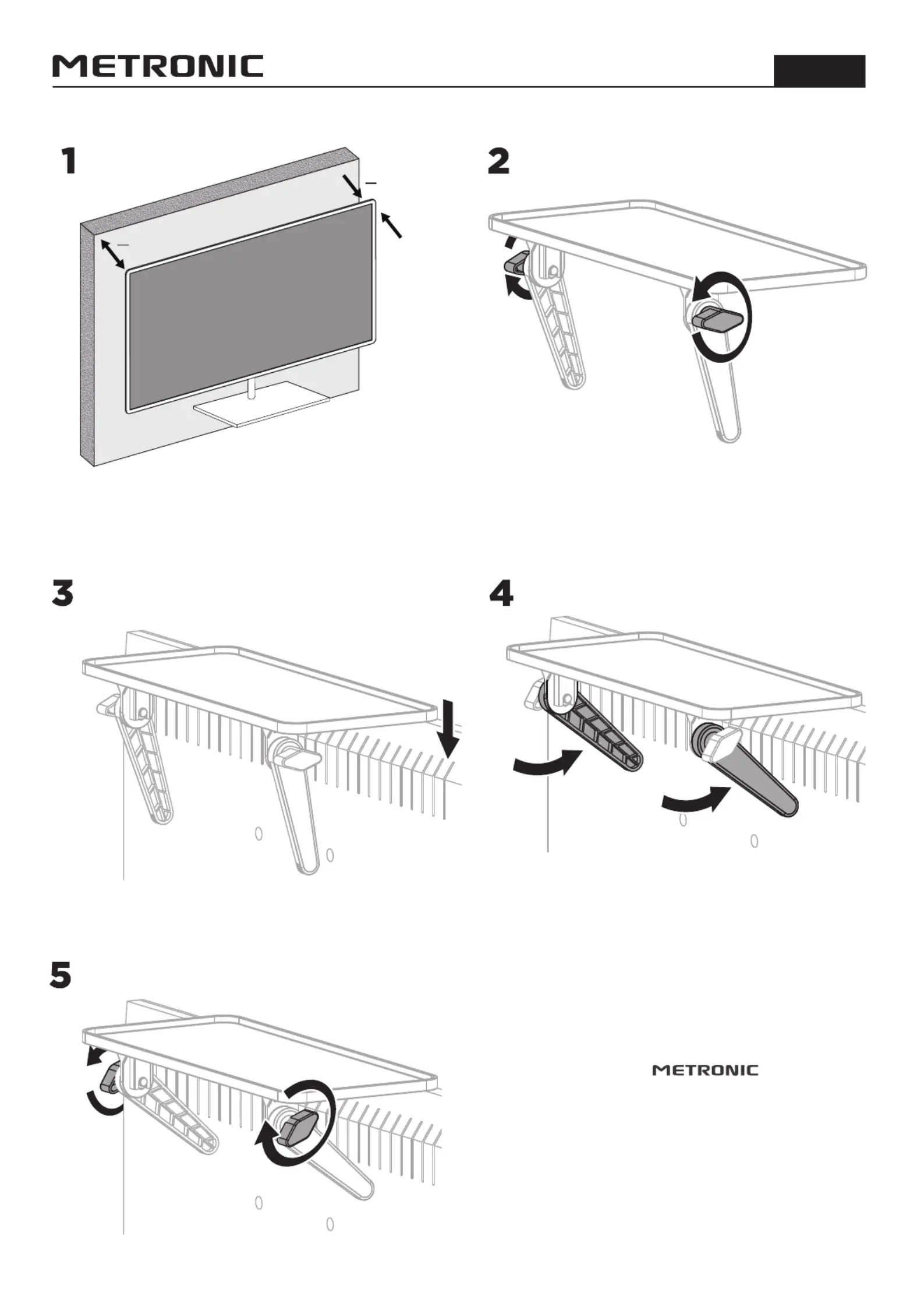 METRONIC

1

2

3

4

5

METRONIC