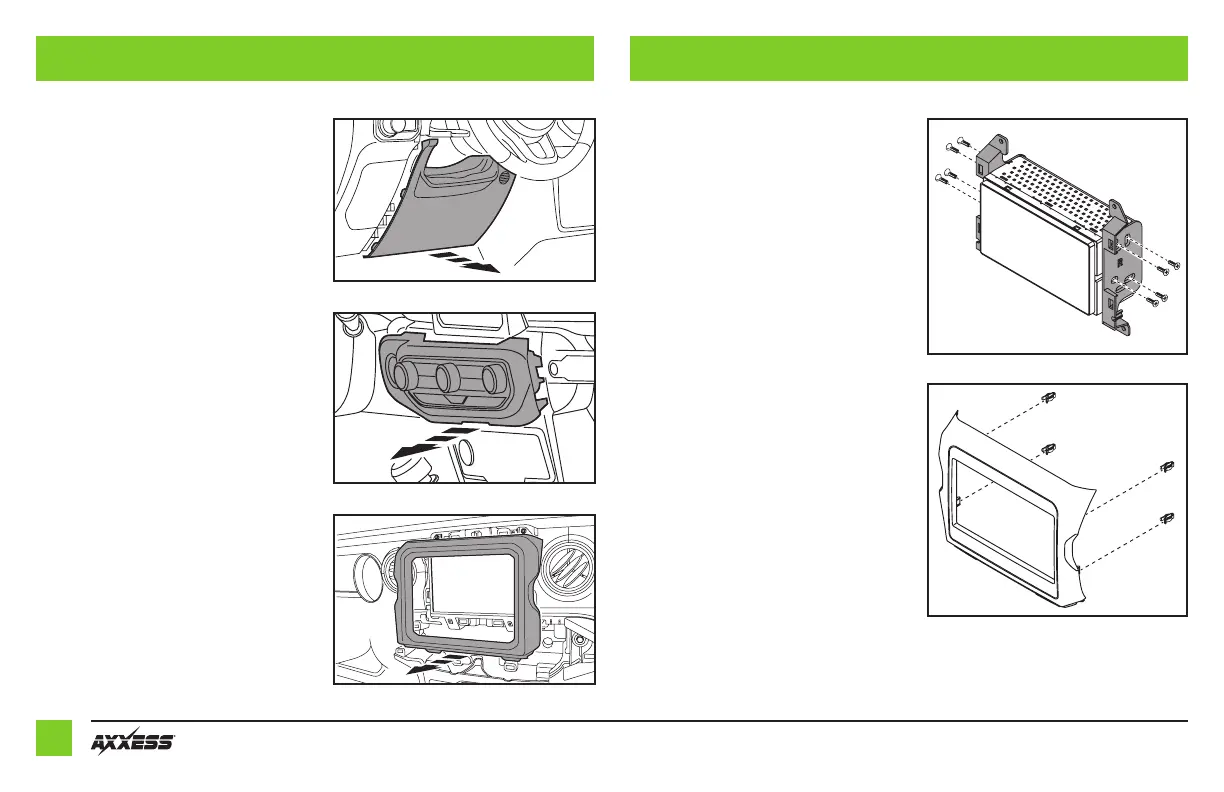 AXXESS