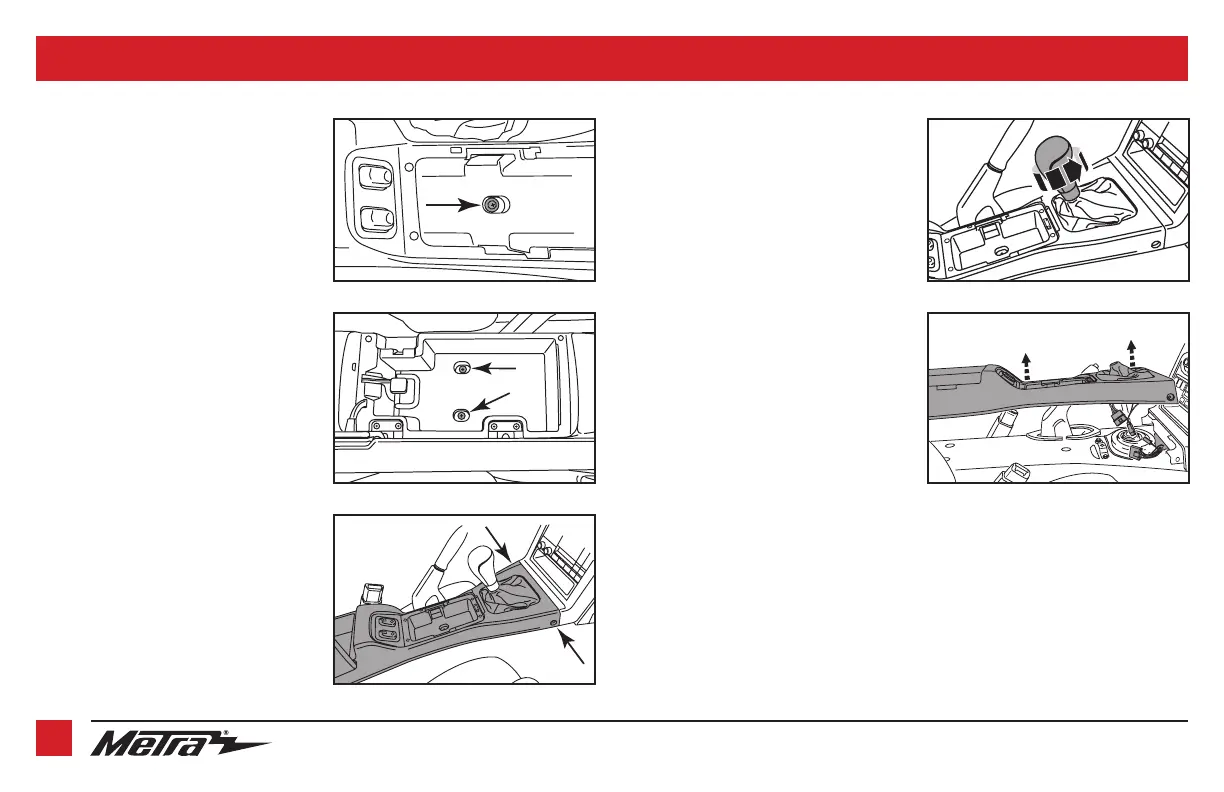 Metra®