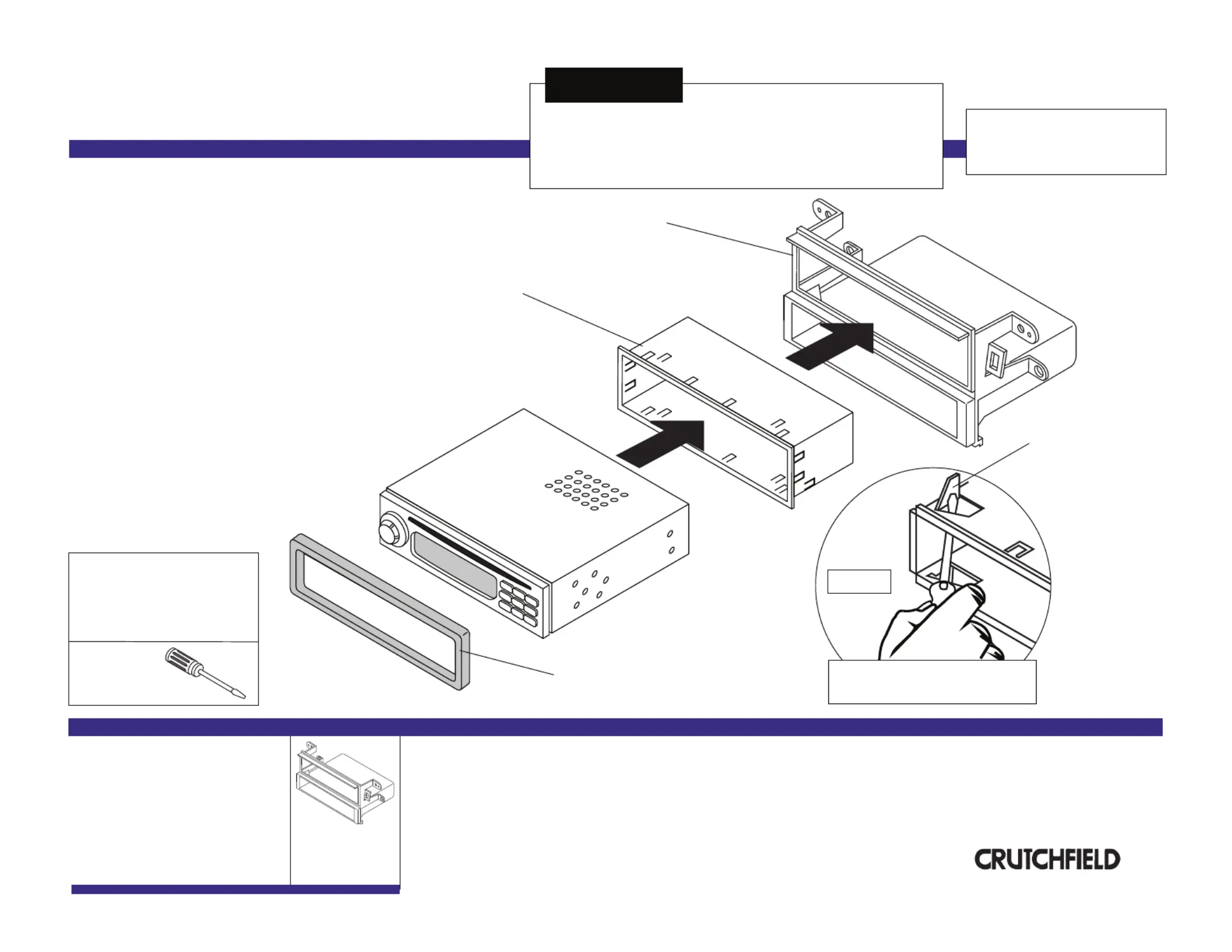 CRUTCHFIELD