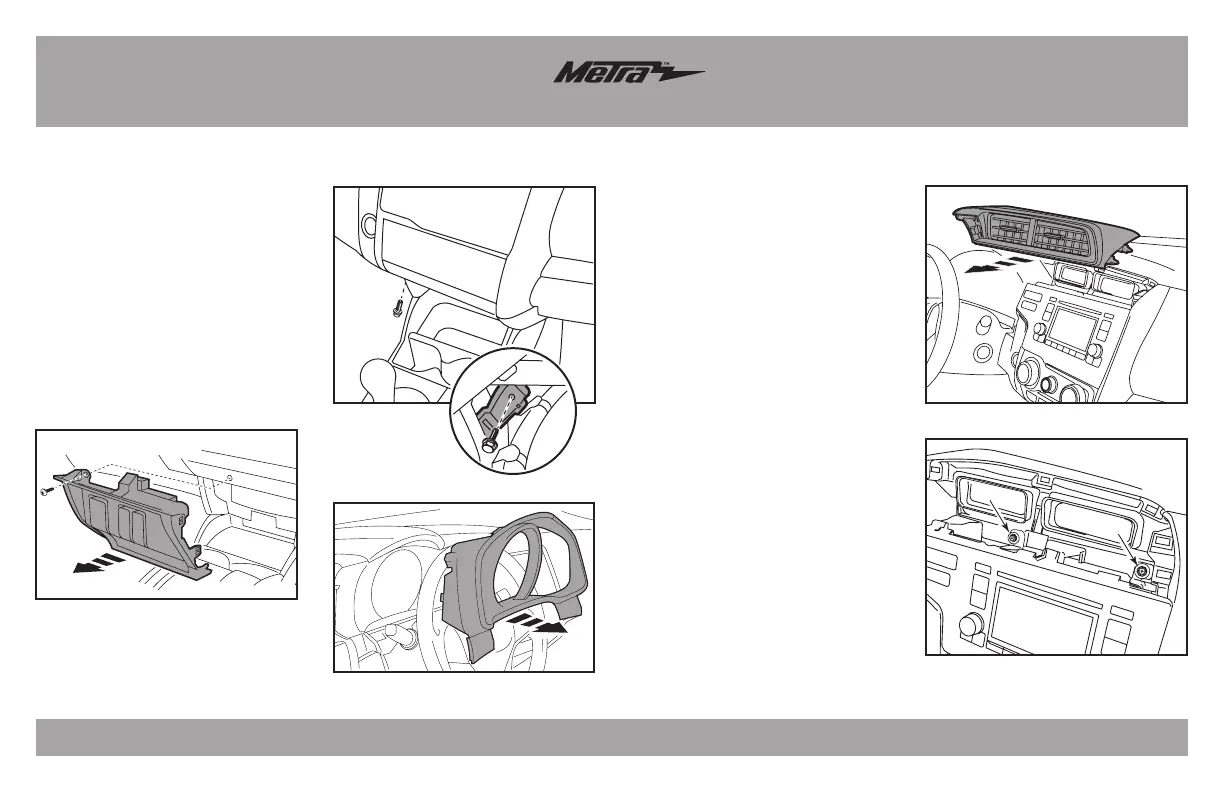 Metra™