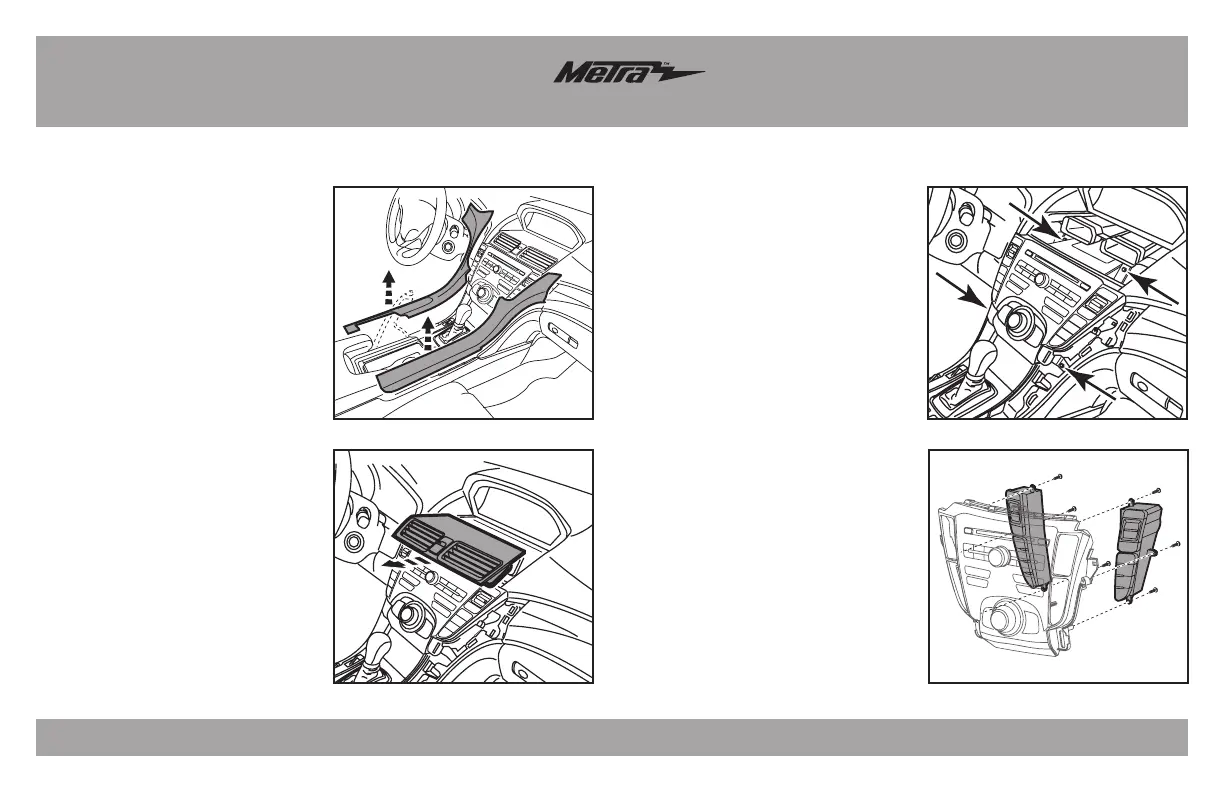 Metra™