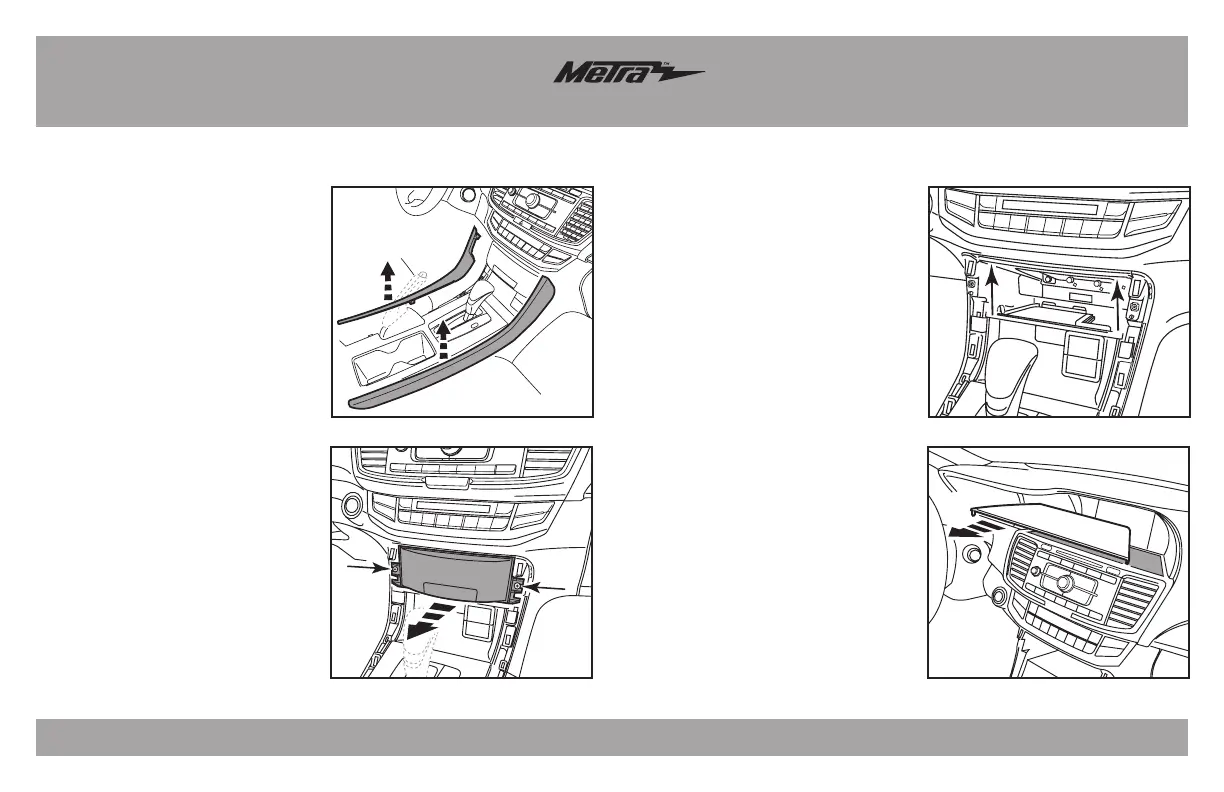 Metra™