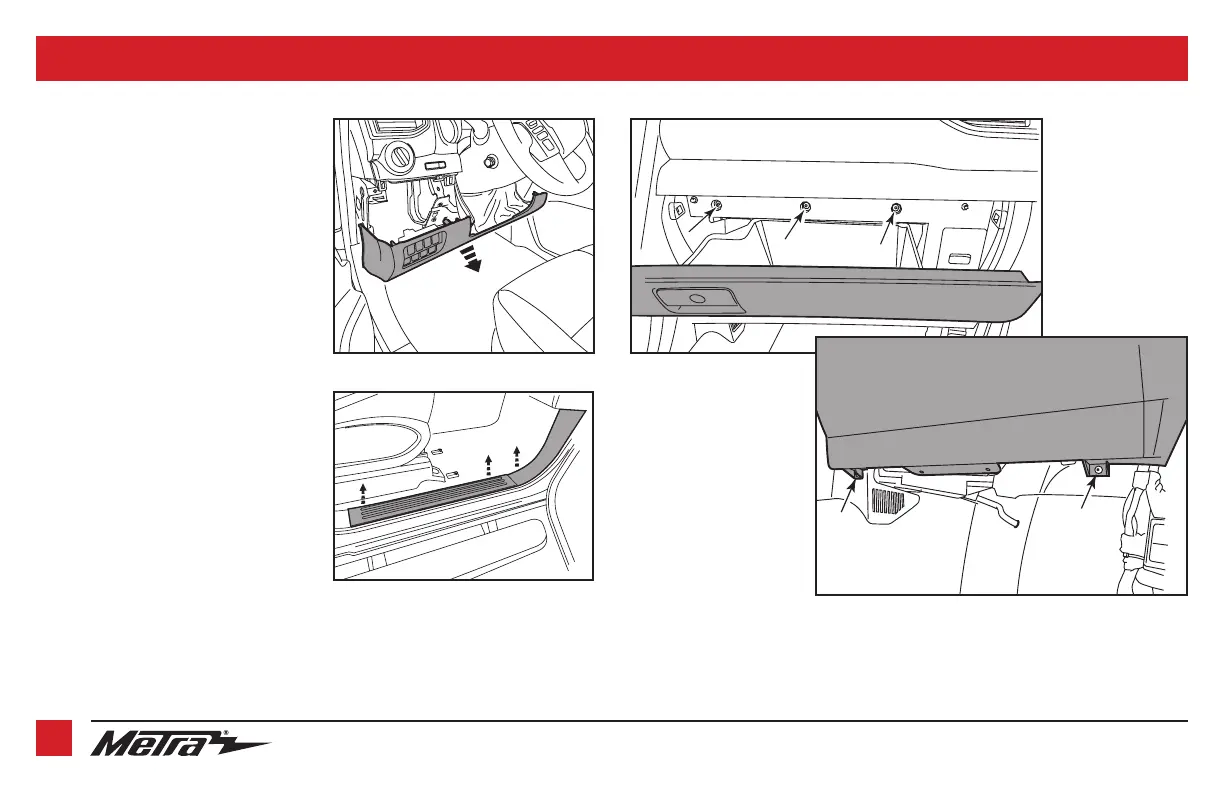 Metra®