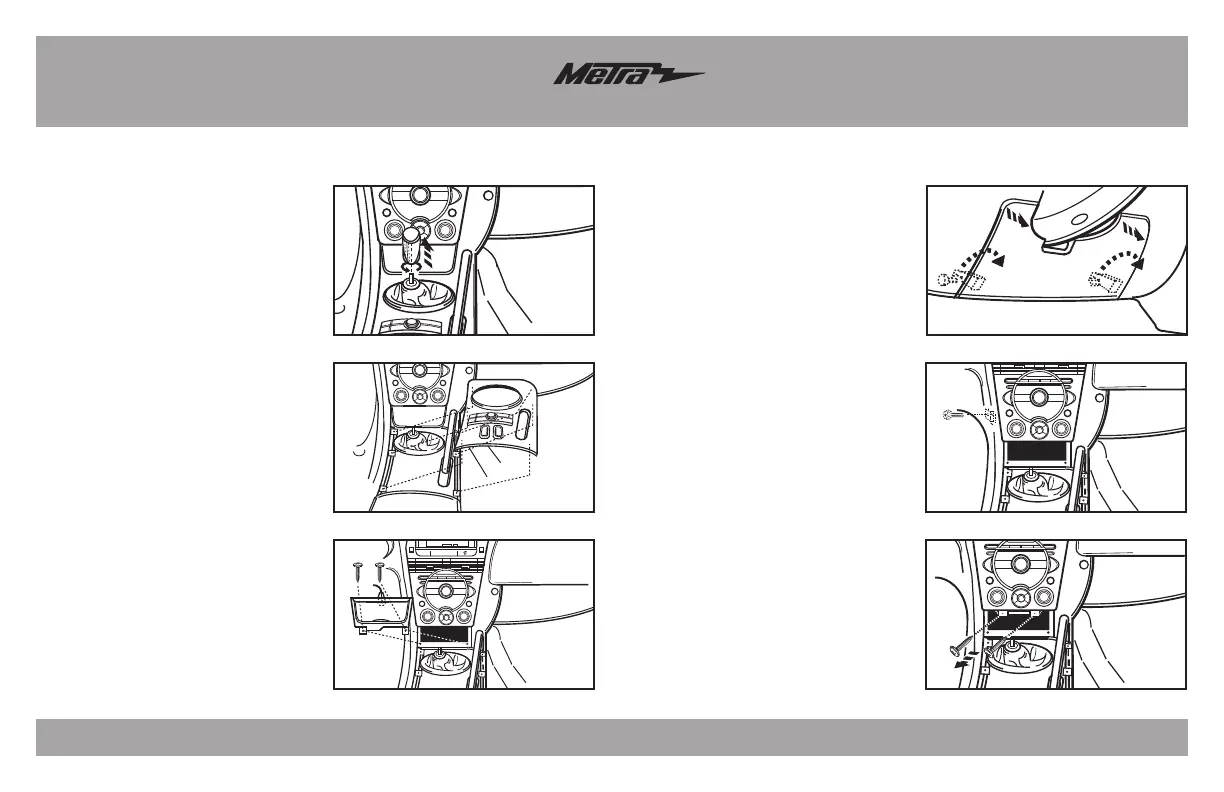 Metra