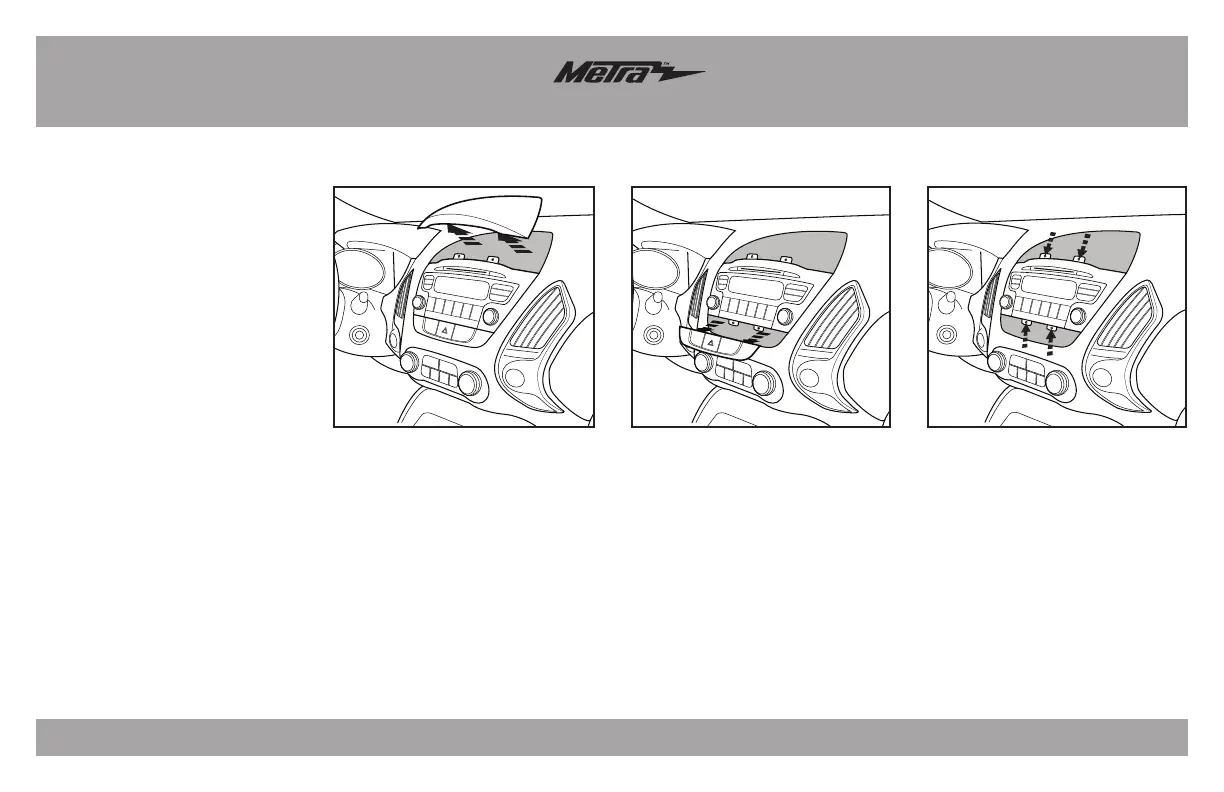 Metra™