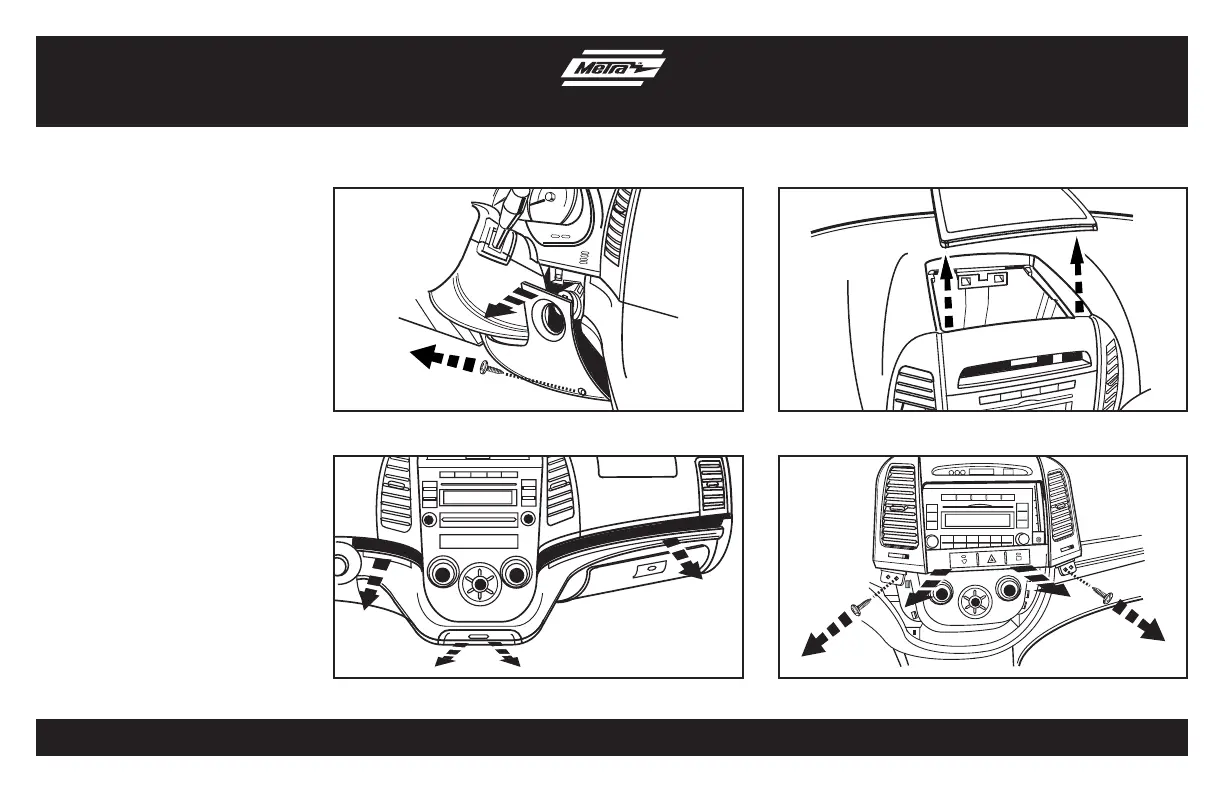 Metra