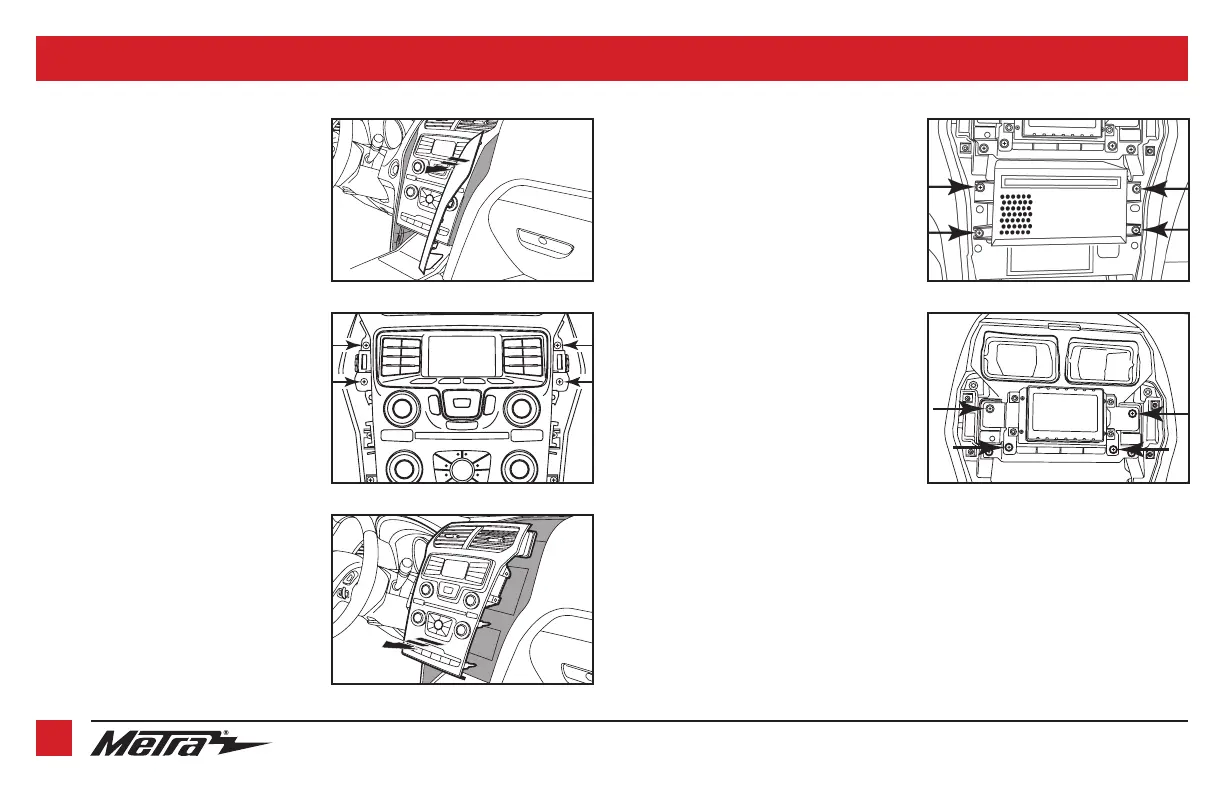 Metra®