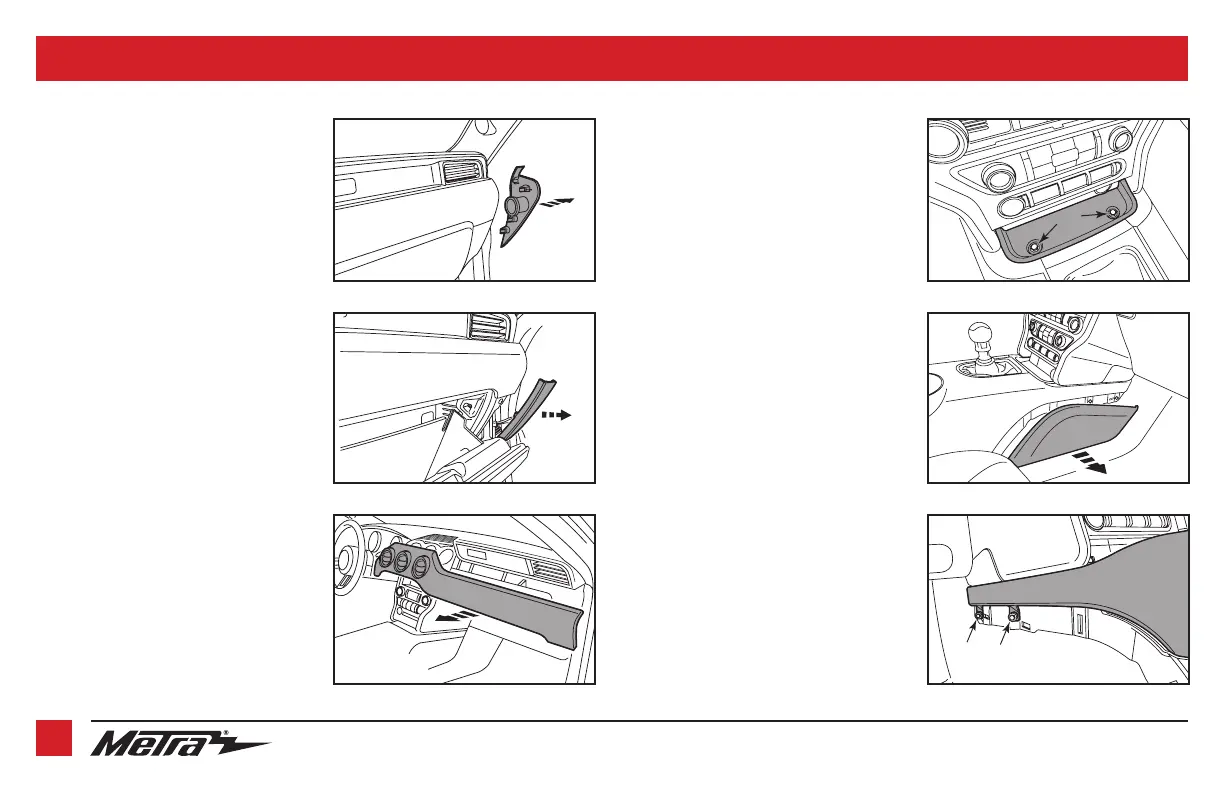 Metra®