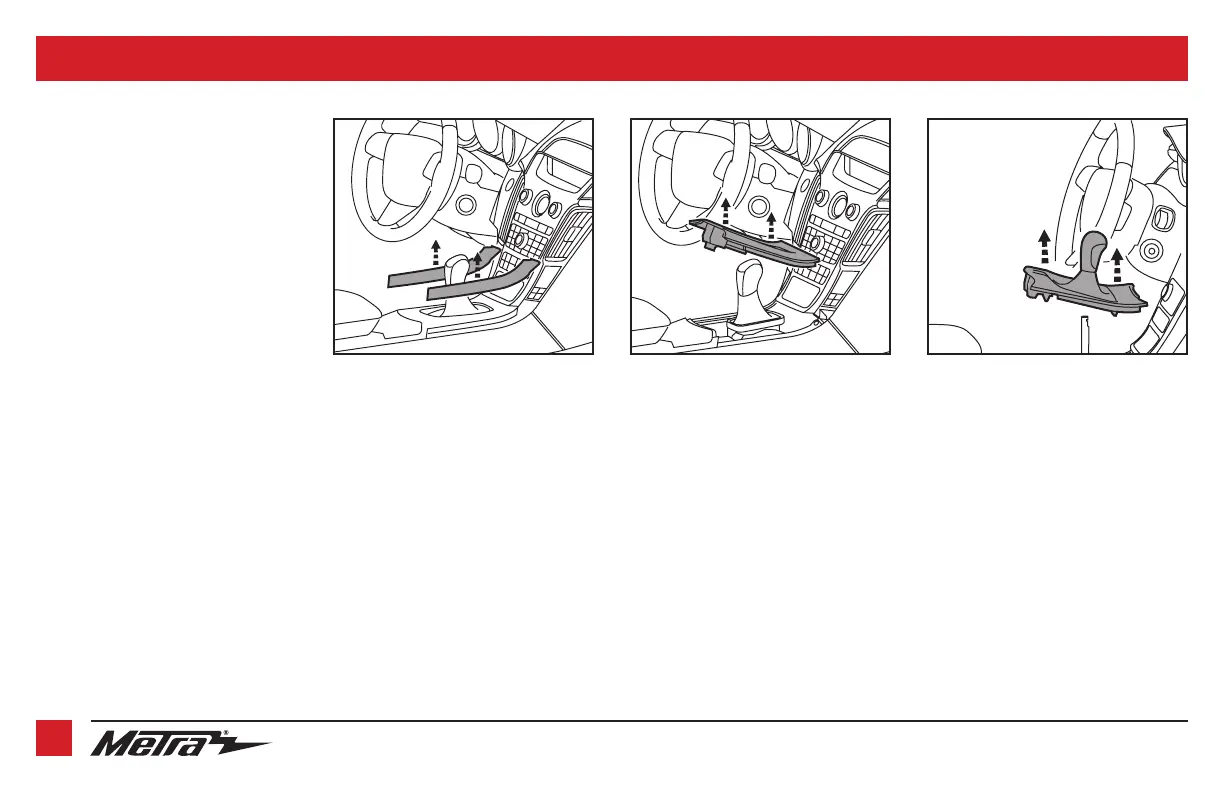 Metra®