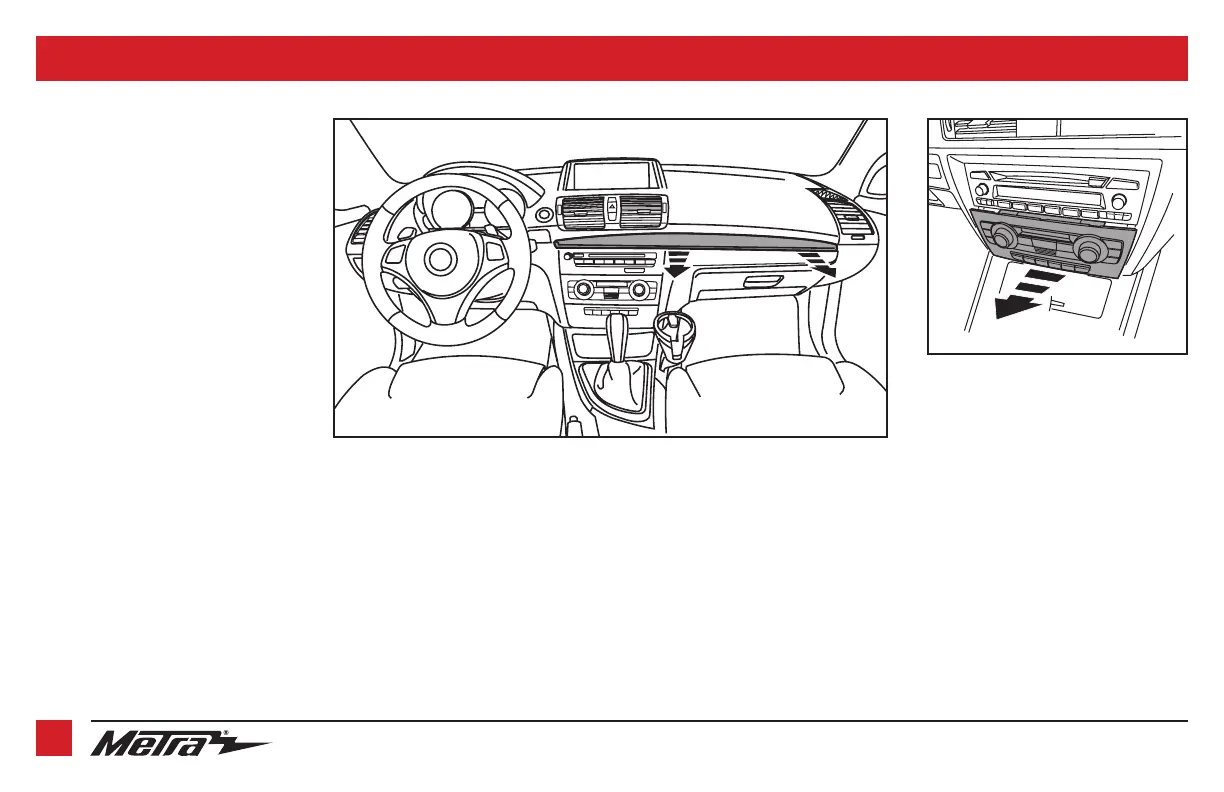 Metra®