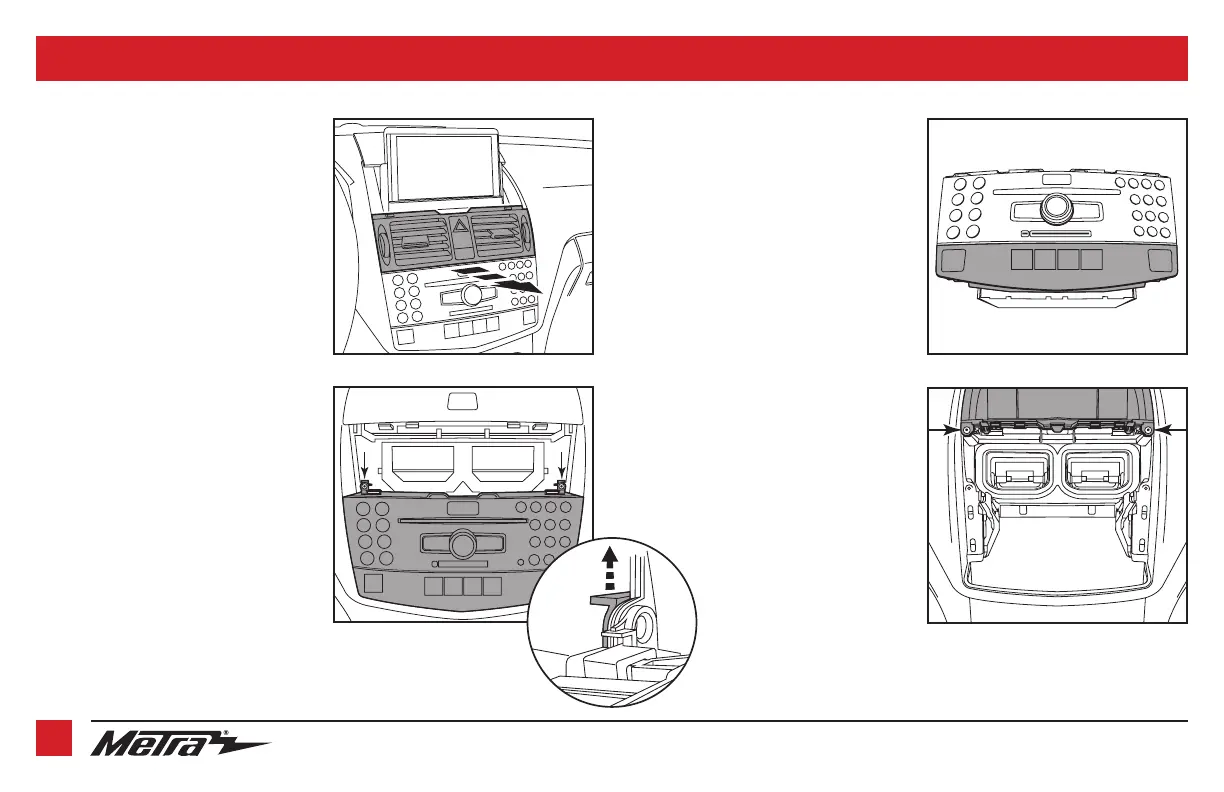 Metra®