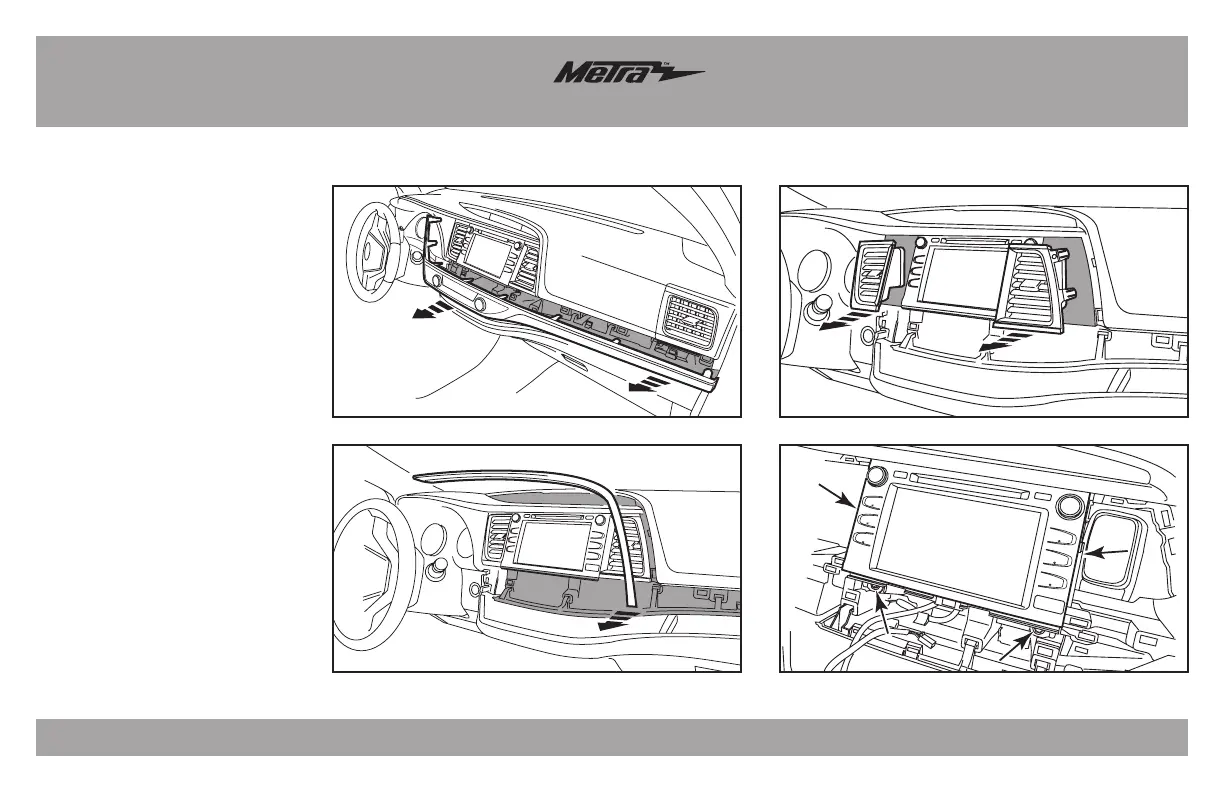 Metra™