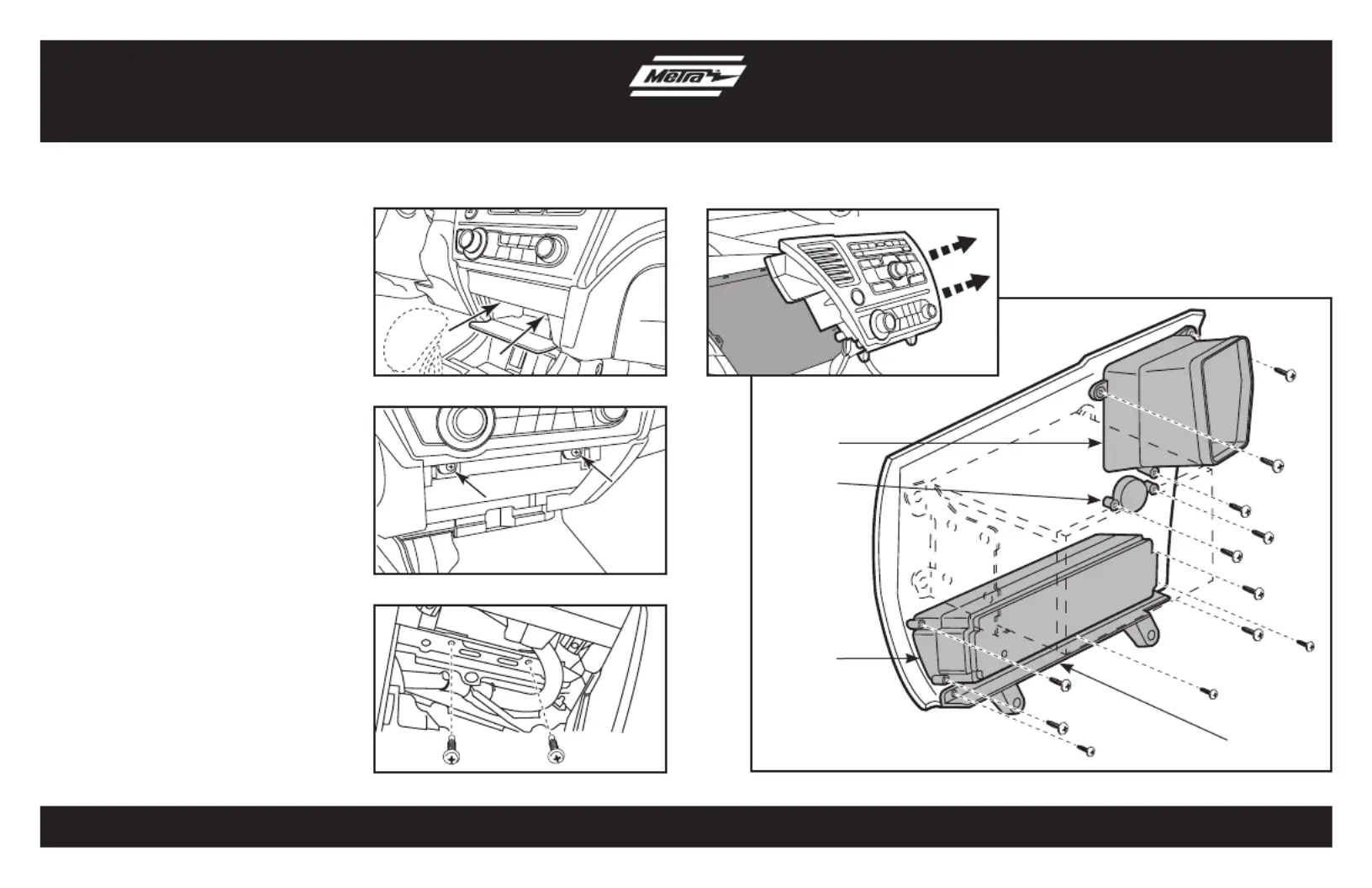 Metra