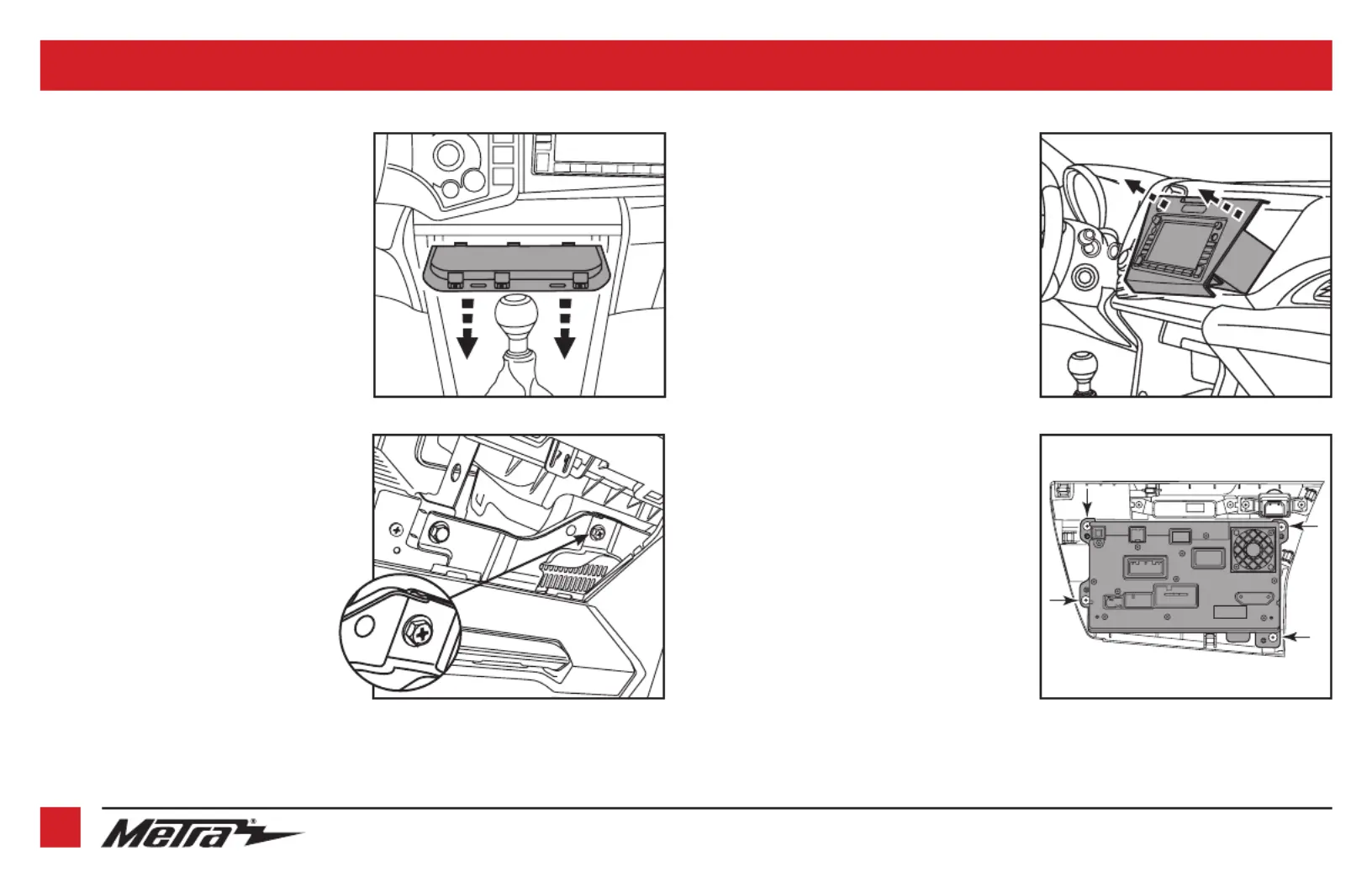 Metra®