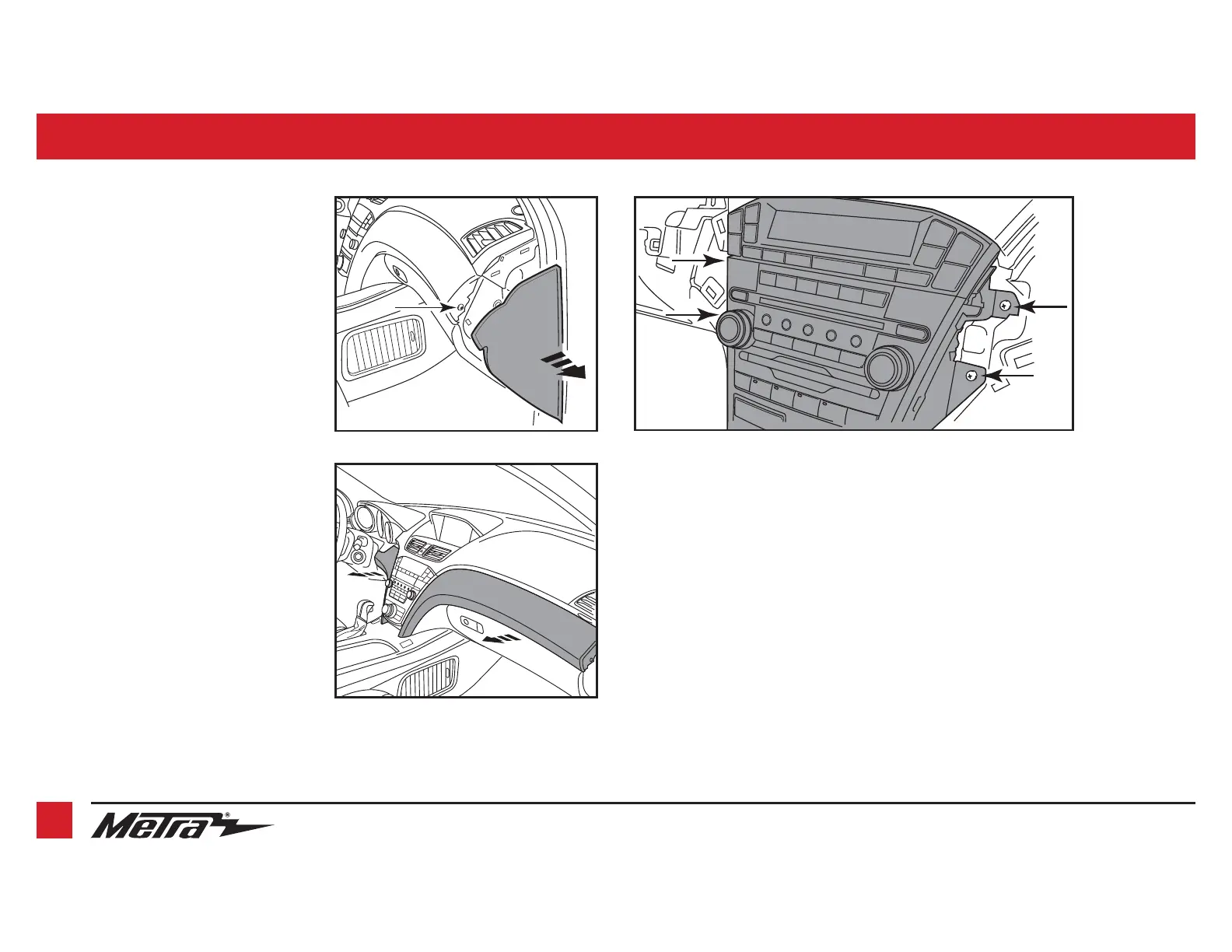 Metra®