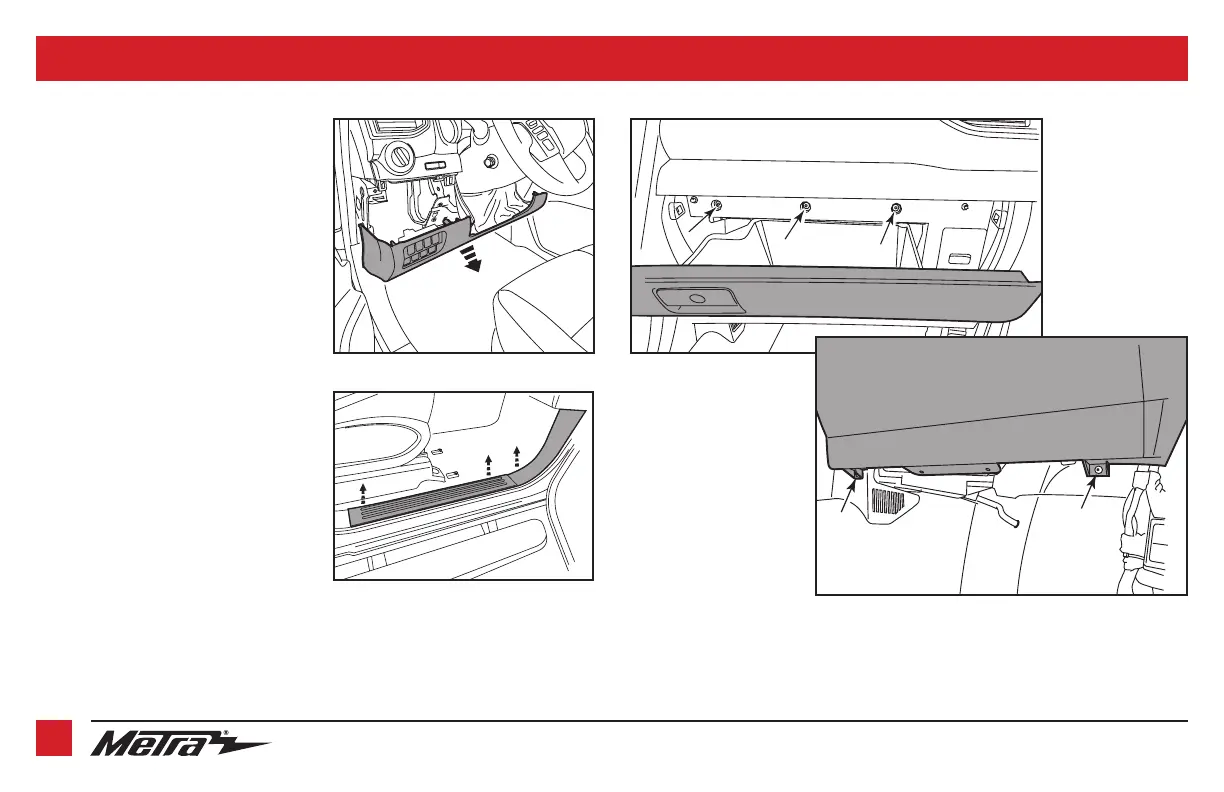 Metra®