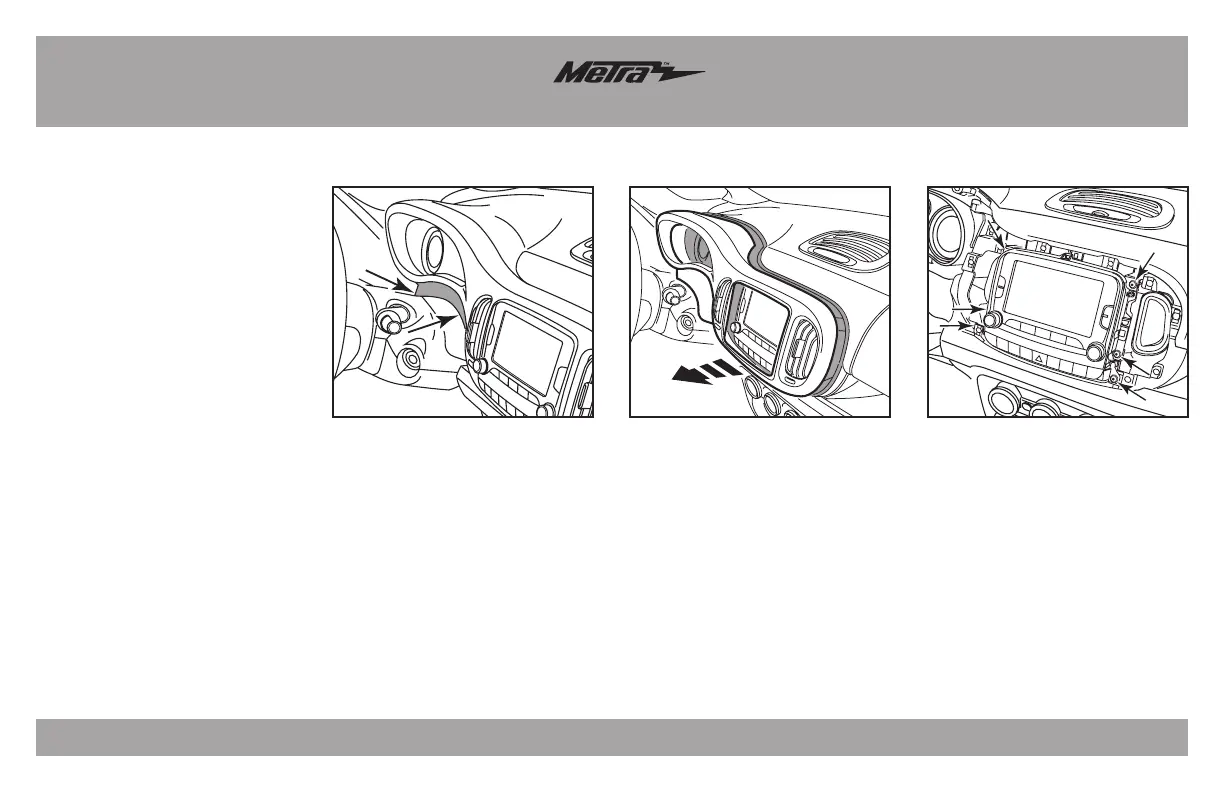 Metra™