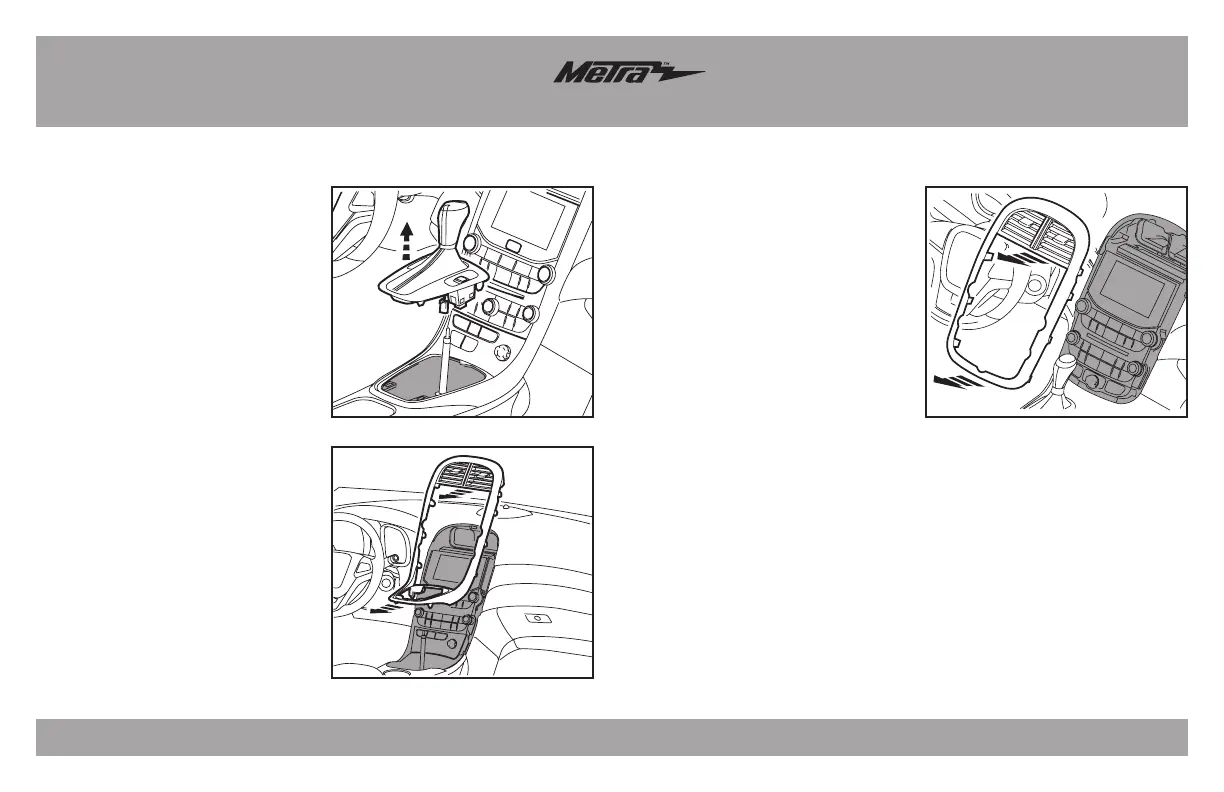 Metra™