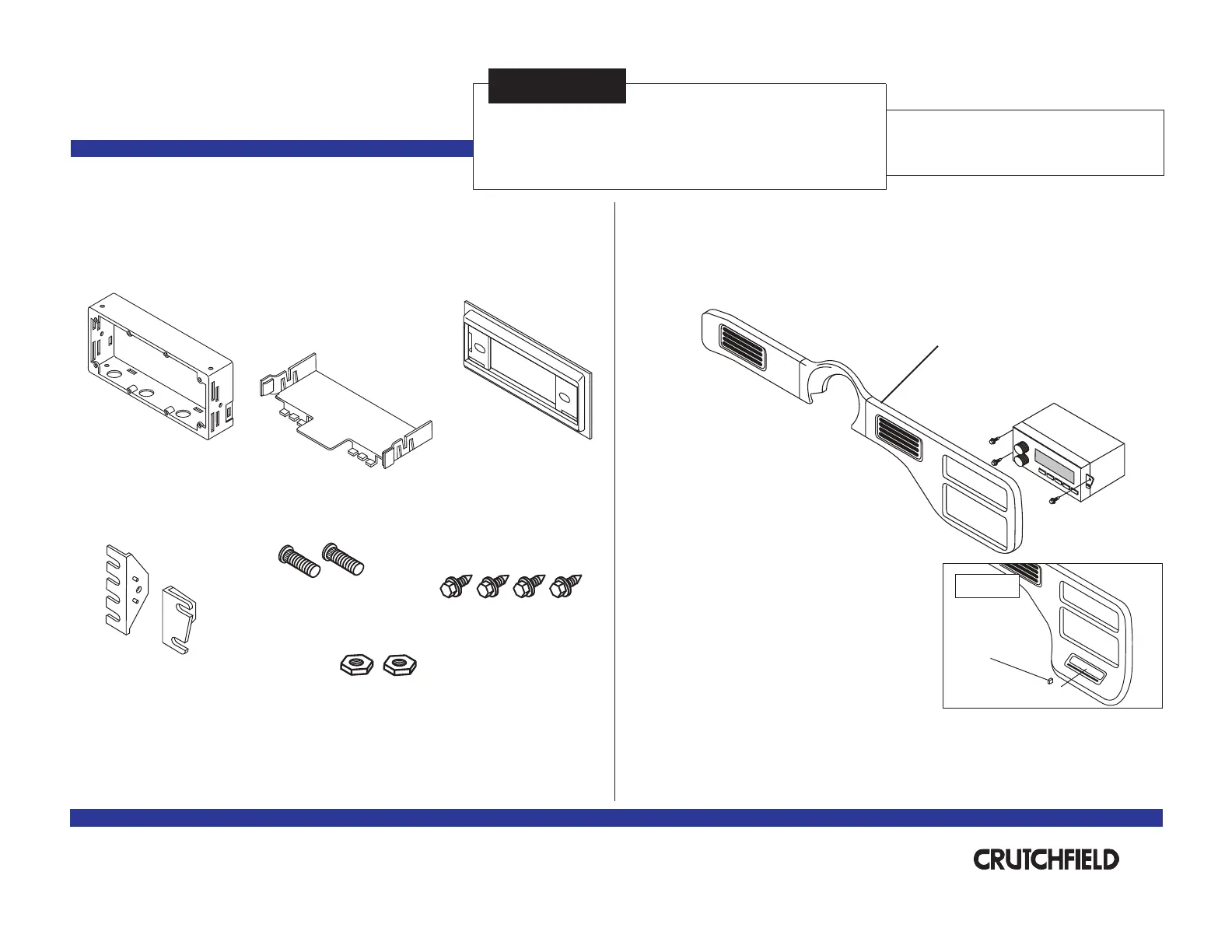 CRUTCHFIELD