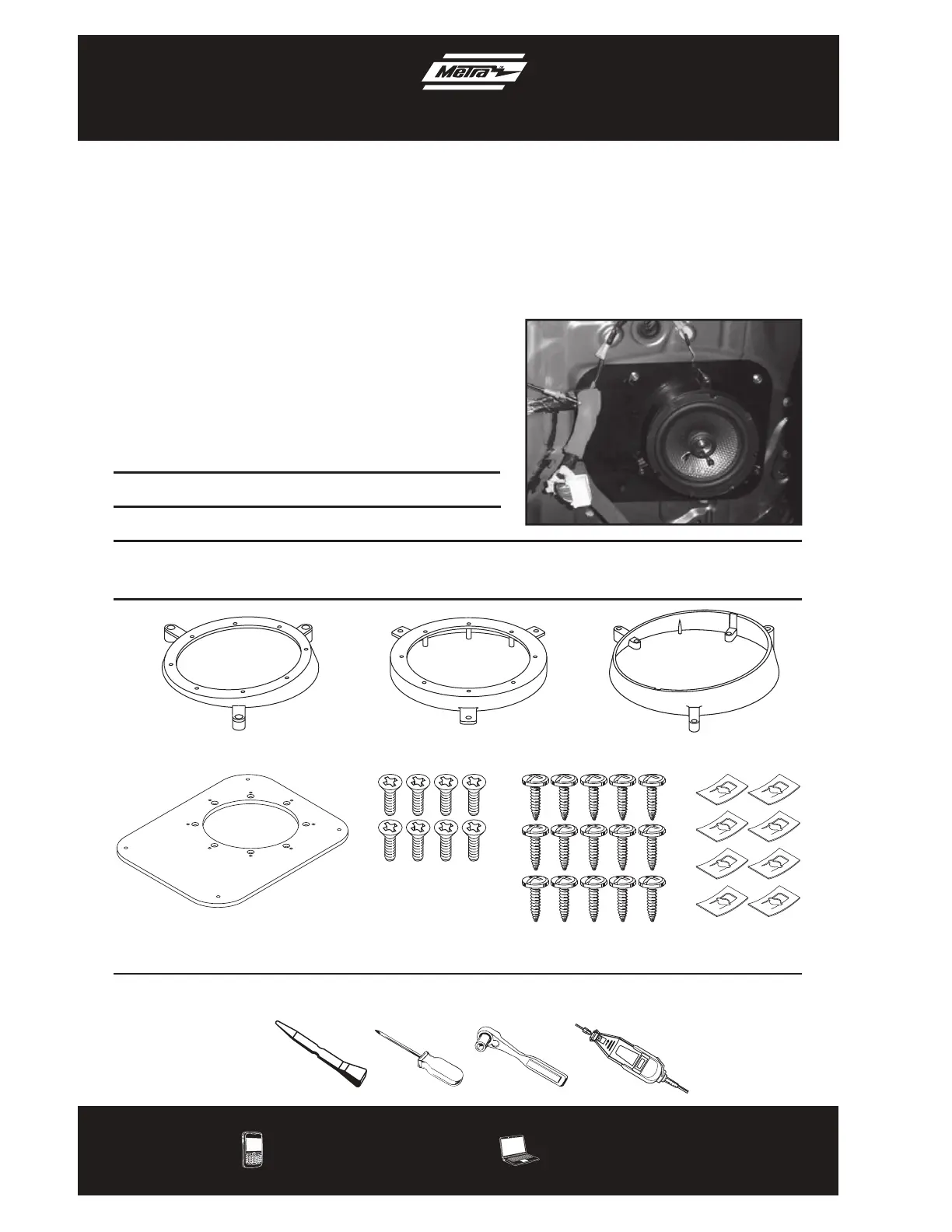 Metra